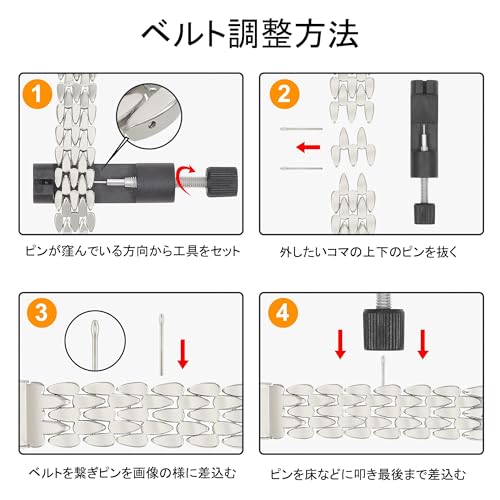 ベルト調整方法

1

ピンが窪んでいる方向から工具をセット

2

外したいコマの上下のピンを抜く

3

ベルトを繋ぎピンを画像の様に差込む

4

ピンを床などに叩き最後まで差込む