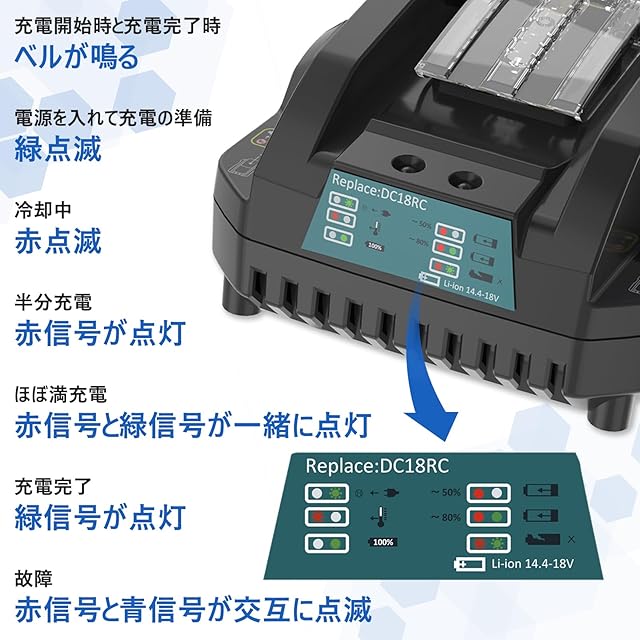 充電開始時と充電完了時
ベルが鳴る

電源を入れて充電の準備
緑点滅

冷却中
赤点滅

半分充電
赤信号が点灯

ほぼ満充電
赤信号と緑信号が一緒に点灯

充電完了
緑信号が点灯

故障
赤信号と青信号が交互に点滅

Replace:DC18RC
~50%
~80%
100%
Li-ion 14.4-18V

Replace:DC18RC
~50%
~80%
100%
Li-ion 14.4-18V