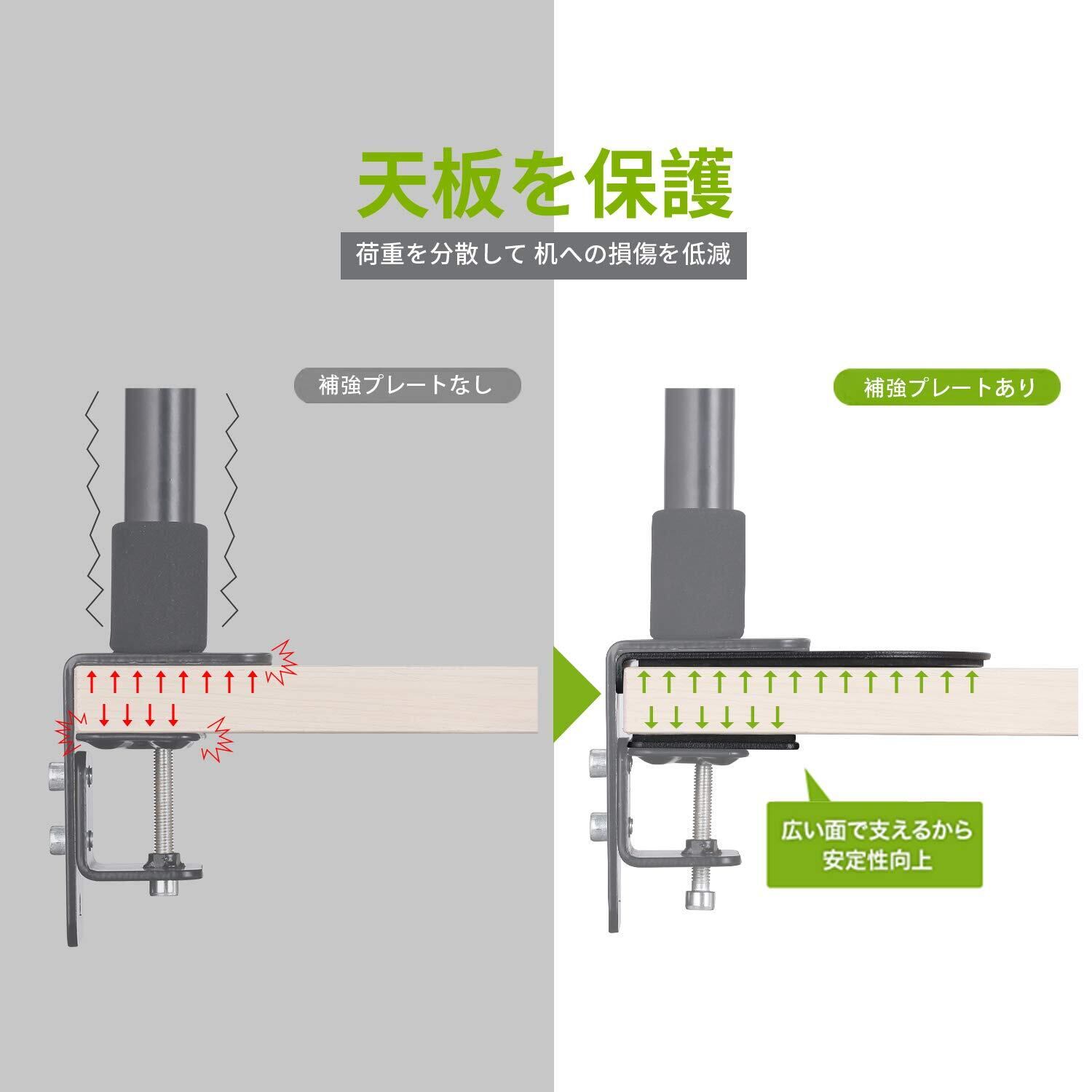 天板を保護

荷重を分散して 机への損傷を低減

補強プレートなし

補強プレートあり

広い面で支えるから
安定性向上