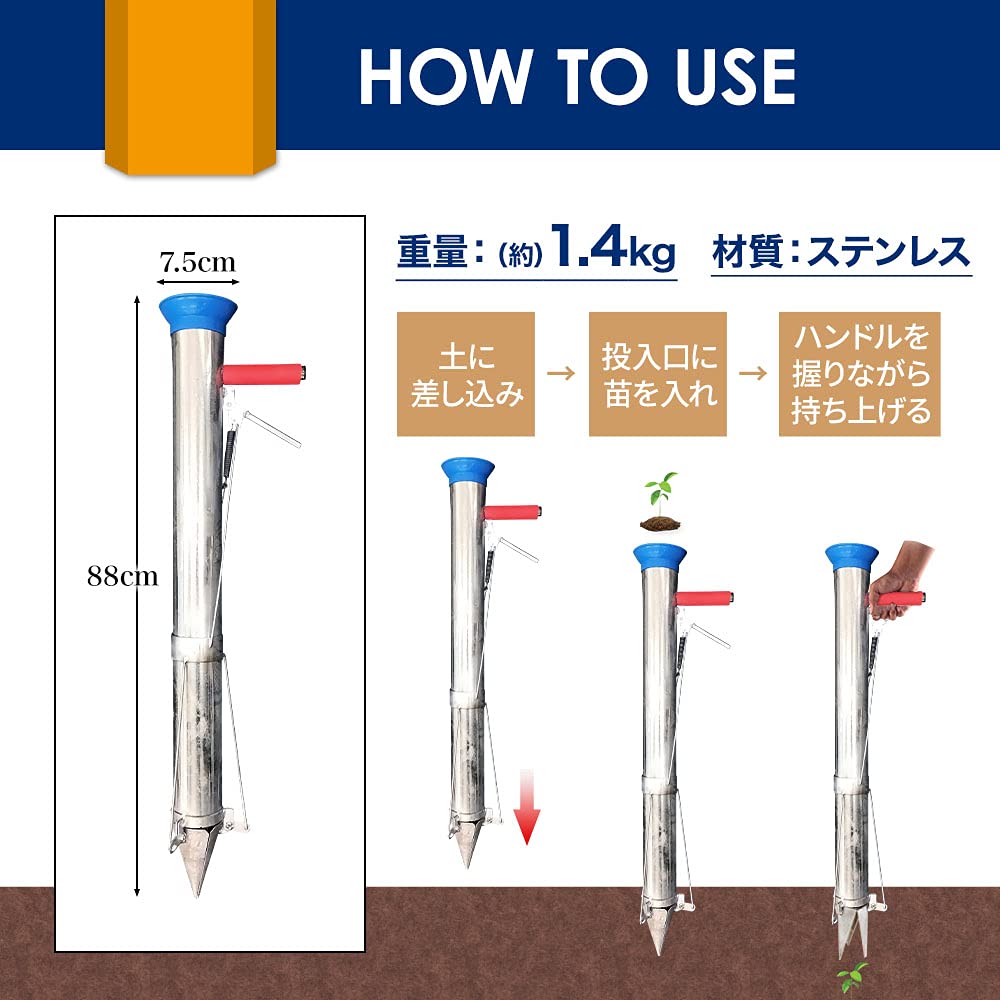 HOW TO USE

7.5cm

88cm

重量：(約) 1.4kg　材質：ステンレス

土に差し込み → 投入口に苗を入れ → ハンドルを握りながら持ち上げる