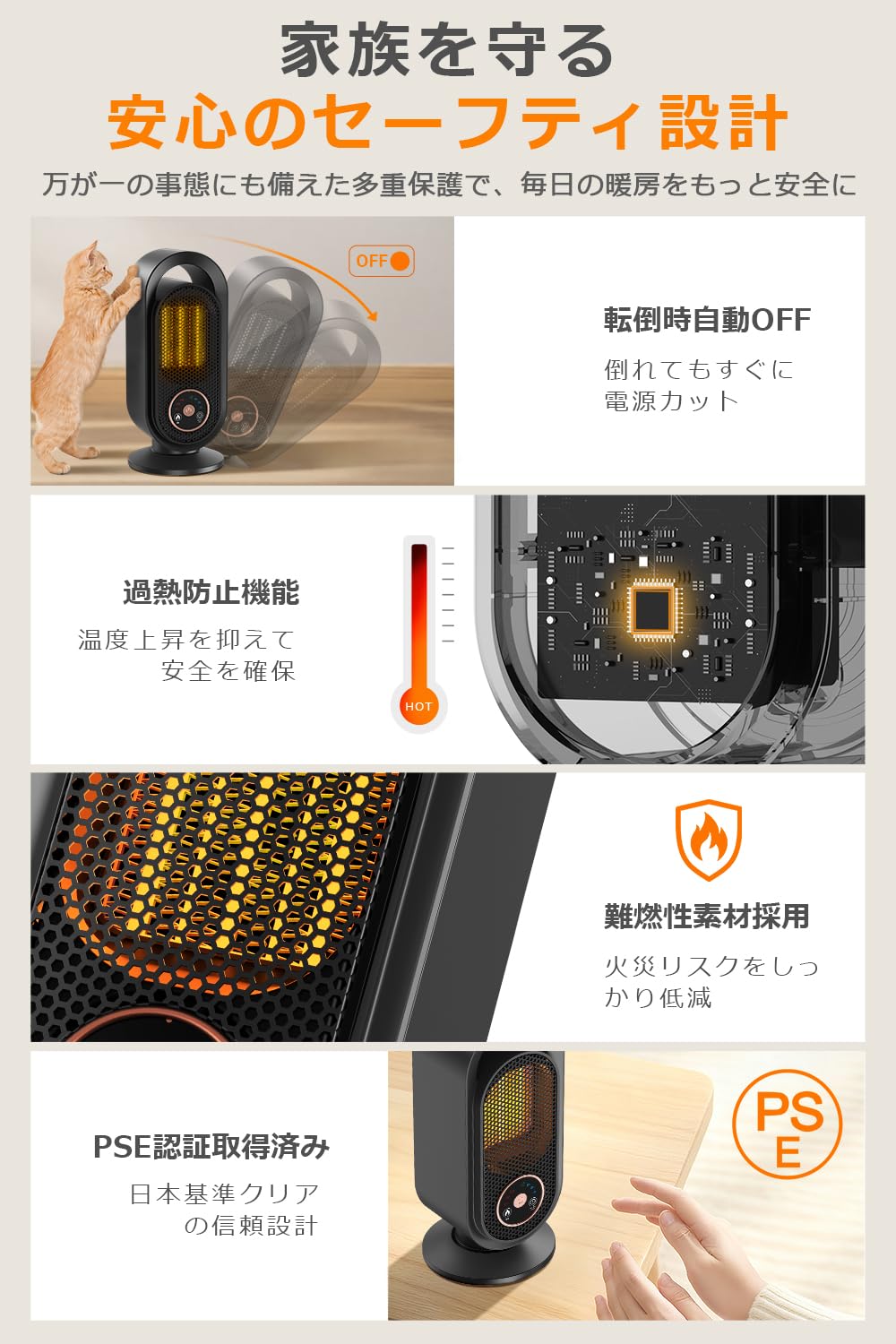 家族を守る
安心のセーフティ設計
万が一の事態にも備えた多重保護で、毎日の暖房をもっと安全に

OFF

転倒時自動OFF
倒れてもすぐに電源カット

過熱防止機能
温度上昇を抑えて安全を確保

HOT

難燃性素材採用
火災リスクをしっかり低減

PSE認証取得済み
日本基準クリアの信頼設計

PS
E