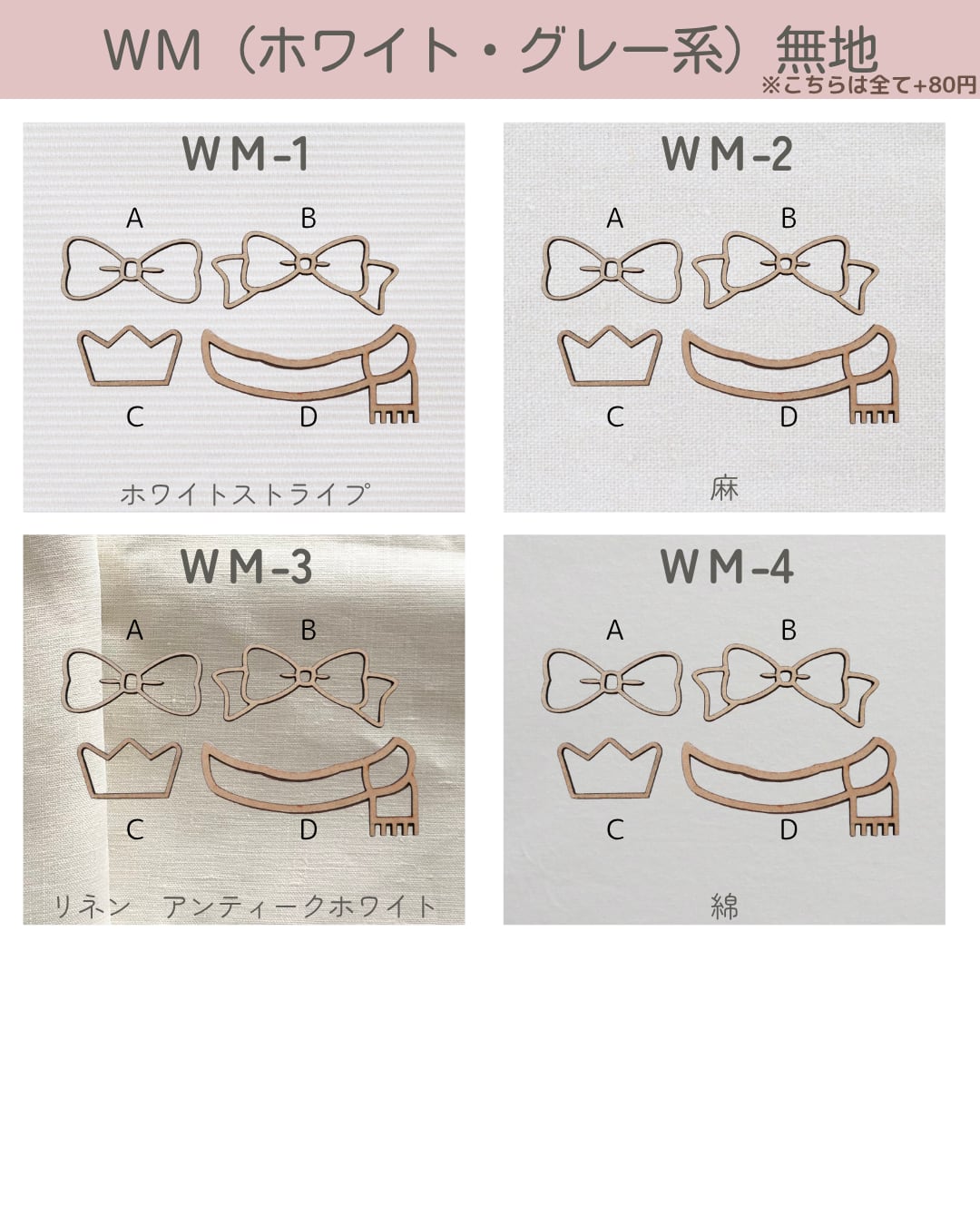 WM（ホワイト・グレー系）無地
※こちらは全て+80円

WM-1
A B
C D
ホワイトストライプ

WM-2
A B
C D
麻

WM-3
A B
C D
リネン　アンティークホワイト

WM-4
A B
C D
綿