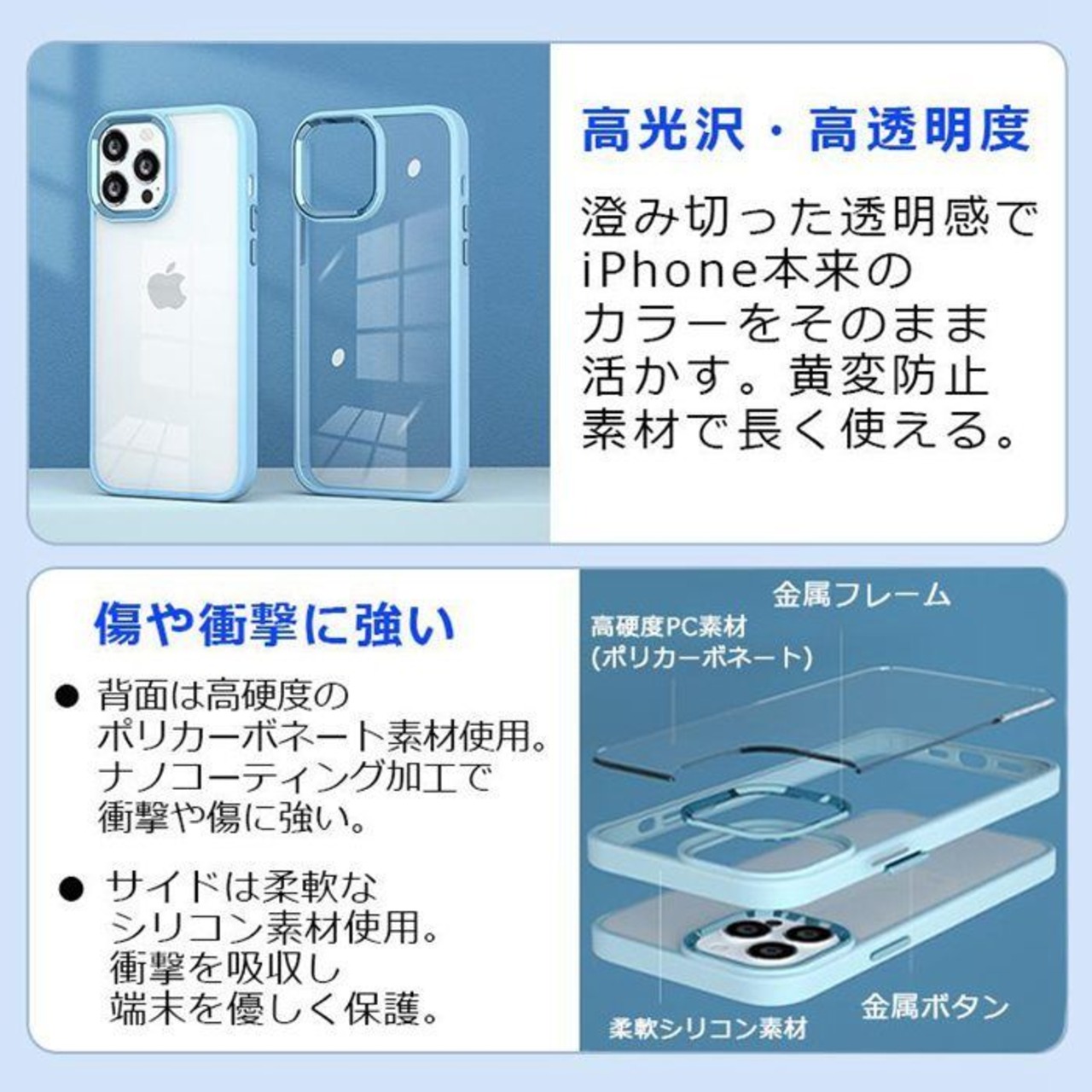 高光沢・高透明度

澄み切った透明感でiPhone本来のカラーをそのまま活かす。黄変防止素材で長く使える。

傷や衝撃に強い

● 背面は高硬度のポリカーボネート素材使用。ナノコーティング加工で衝撃や傷に強い。

● サイドは柔軟なシリコン素材使用。衝撃を吸収し端末を優しく保護。

金属フレーム

高硬度PC素材
(ポリカーボネート)

金属ボタン

柔軟シリコン素材