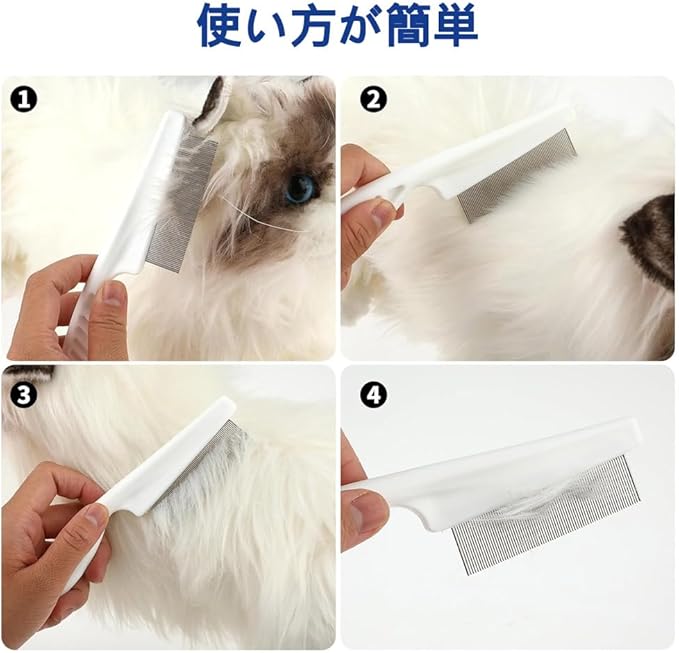 使い方が簡単

❶

❷

❸

❹