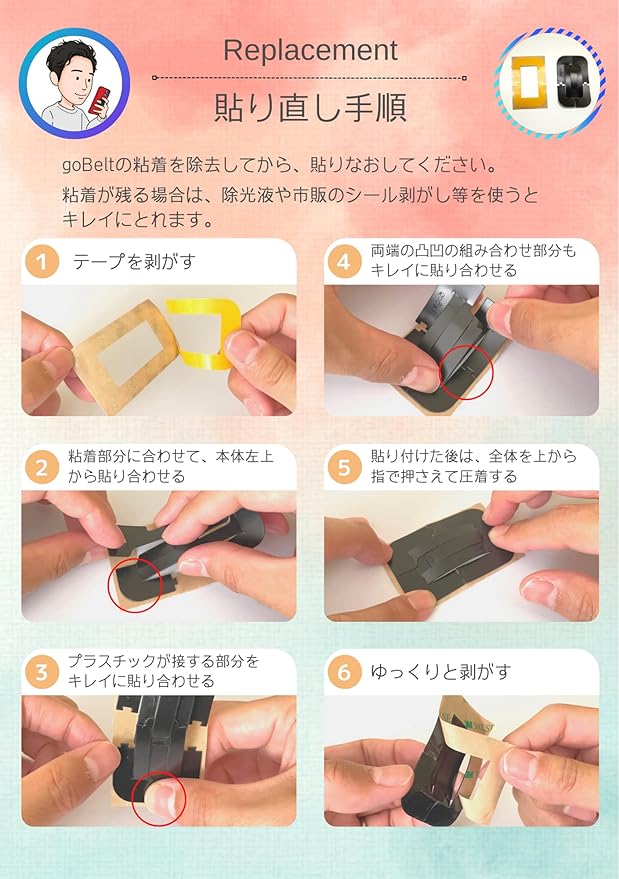 Replacement

貼り直し手順

goBeltの粘着を除去してから、貼りなおしてください。
粘着が残る場合は、除光液や市販のシール剥がし等を使うとキレイにとれます。

1 テープを剥がす

2 粘着部分に合わせて、本体左上から貼り合わせる

3 プラスチックが接する部分をキレイに貼り合わせる

4 両端の凸凹の組み合わせ部分もキレイに貼り合わせる

5 貼り付けた後は、全体を上から指で押さえて圧着する

6 ゆっくりと剥がす