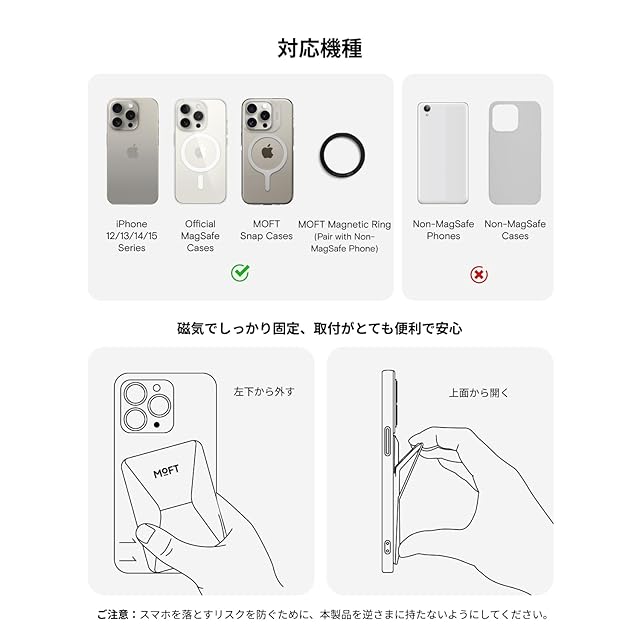 対応機種

iPhone 12/13/14/15 Series

Official MagSafe Cases

MOFT Snap Cases

MOFT Magnetic Ring (Pair with Non-MagSafe Phone)

Non-MagSafe Phones

Non-MagSafe Cases

磁気でしっかり固定、取付がとても便利で安心

左下から外す

MOFT

上面から開く

ご注意：スマホを落とすリスクを防ぐために、本製品を逆さまに持たないようにしてください。