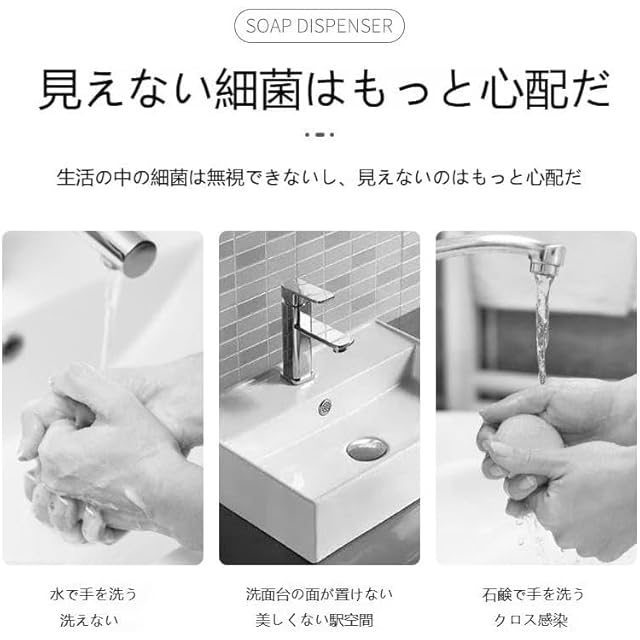 SOAP DISPENSER

見えない細菌はもっと心配だ

生活の中の細菌は無視できないし、見えないのはもっと心配だ

水で手を洗う
洗えない

洗面台の面が置けない
美しくない駅空間

石鹸で手を洗う
クロス感染