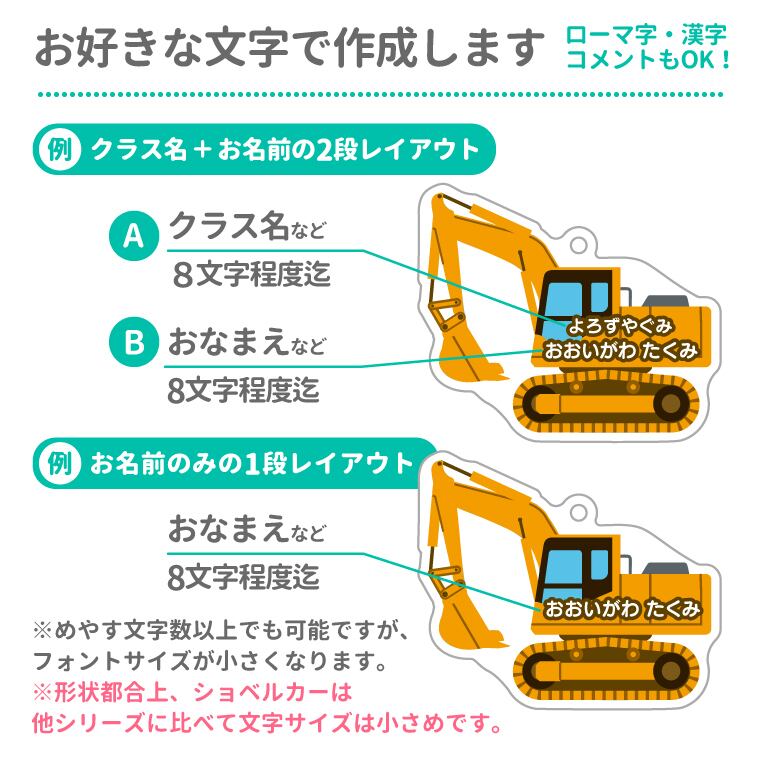 お好きな文字で作成します

ローマ字・漢字
コメントもOK！

例 クラス名＋お名前の2段レイアウト

A クラス名など
8文字程度迄

B おなまえなど
8文字程度迄

よろずやぐみ
おおいがわ たくみ

例 お名前のみの1段レイアウト

おなまえなど
8文字程度迄

おおいがわ たくみ

※めやす文字数以上でも可能ですが、フォントサイズが小さくなります。
※形状都合上、ショベルカーは他シリーズに比べて文字サイズは小さめです。