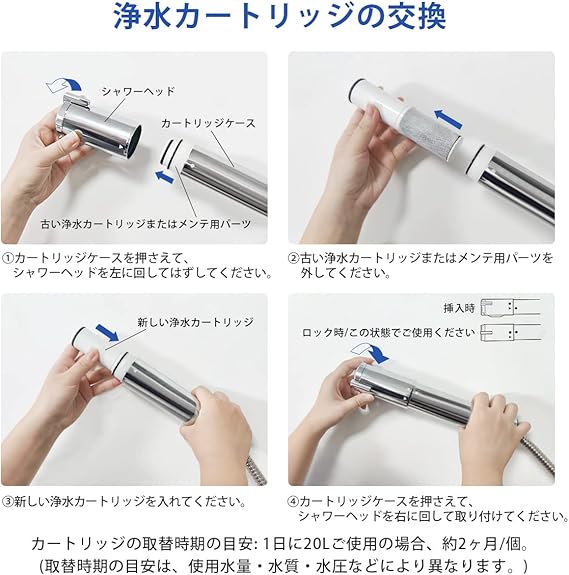 浄水カートリッジの交換

シャワーヘッド

カートリッジケース

古い浄水カートリッジまたはメンテ用パーツ

①カートリッジケースを押さえて、シャワーヘッドを左に回してはずしてください。

②古い浄水カートリッジまたはメンテ用パーツを外してください。

新しい浄水カートリッジ

③新しい浄水カートリッジを入れてください。

挿入時

ロック時/この状態でご使用ください

④カートリッジケースを押さえて、シャワーヘッドを右に回して取り付けてください。

カートリッジの取替時期の目安: 1日に20Lご使用の場合、約2ヶ月/個。
(取替時期の目安は、使用水量・水質・水圧などにより異なります。)