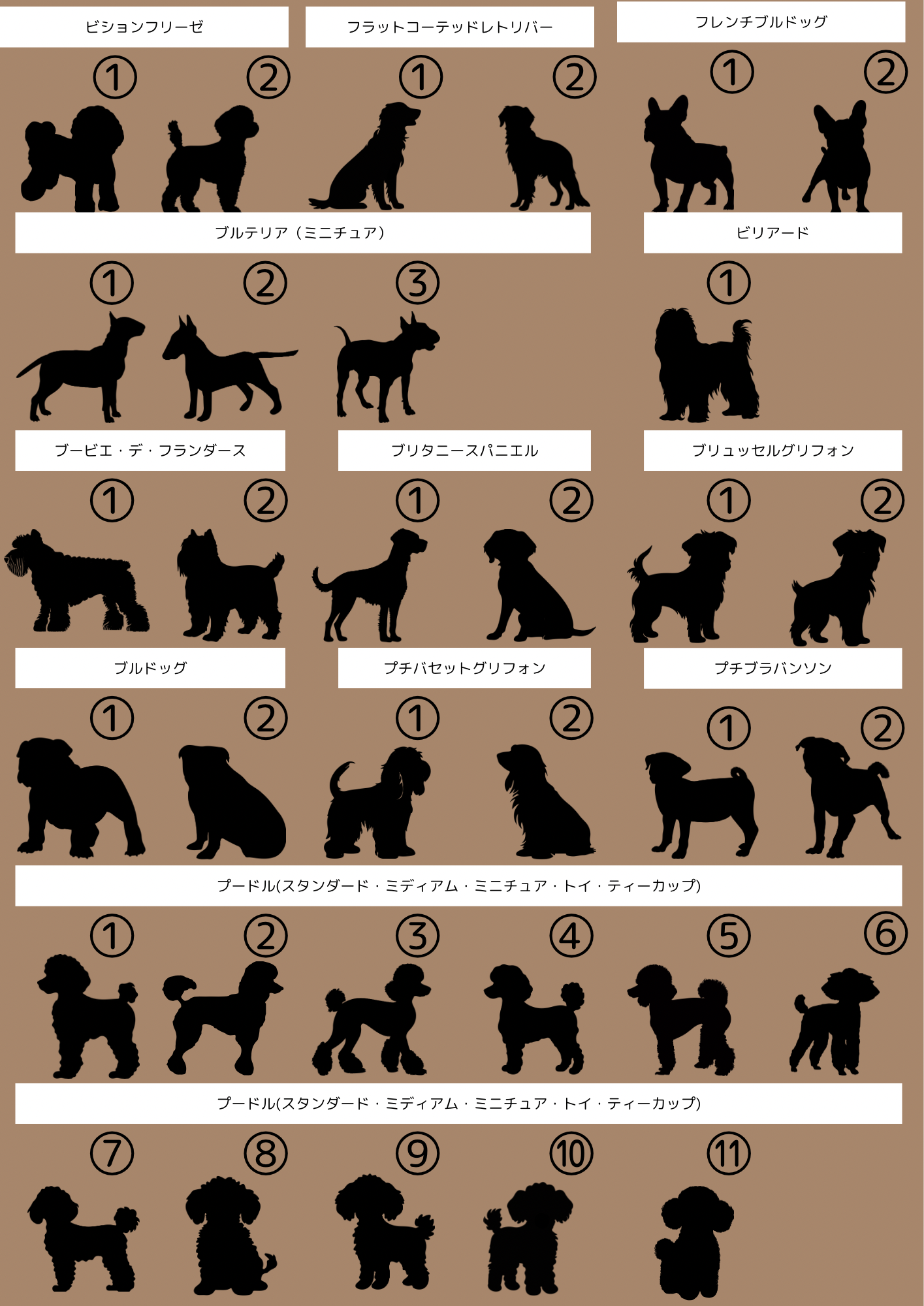 ビションフリーゼ

① ②

フラットコーテッドレトリバー

① ②

フレンチブルドッグ

① ②

ブルテリア（ミニチュア）

① ② ③

ビリアード

①

ブービエ・デ・フランダース

① ②

ブリタニースパニエル

① ②

ブリュッセルグリフォン

① ②

ブルドッグ

① ②

プチバセットグリフォン

① ②

プチブラバンソン

① ②

プードル(スタンダード・ミディアム・ミニチュア・トイ・ティーカップ)

① ② ③ ④ ⑤ ⑥

プードル(スタンダード・ミディアム・ミニチュア・トイ・ティーカップ)

⑦ ⑧ ⑨ ⑩ ⑪