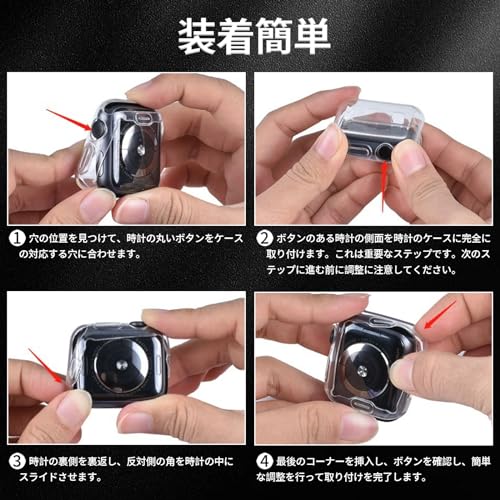 装着簡単

1 穴の位置を見つけて、時計の丸いボタンをケースの対応する穴に合わせます。

2 ボタンのある時計の側面を時計のケースに完全に取り付けます。これは重要なステップです。次のステップに進む前に調整に注意してください。

3 時計の裏側を裏返し、反対側の角を時計の中にスライドさせます。

4 最後のコーナーを挿入し、ボタンを確認し、簡単な調整を行って取り付けを完了します。