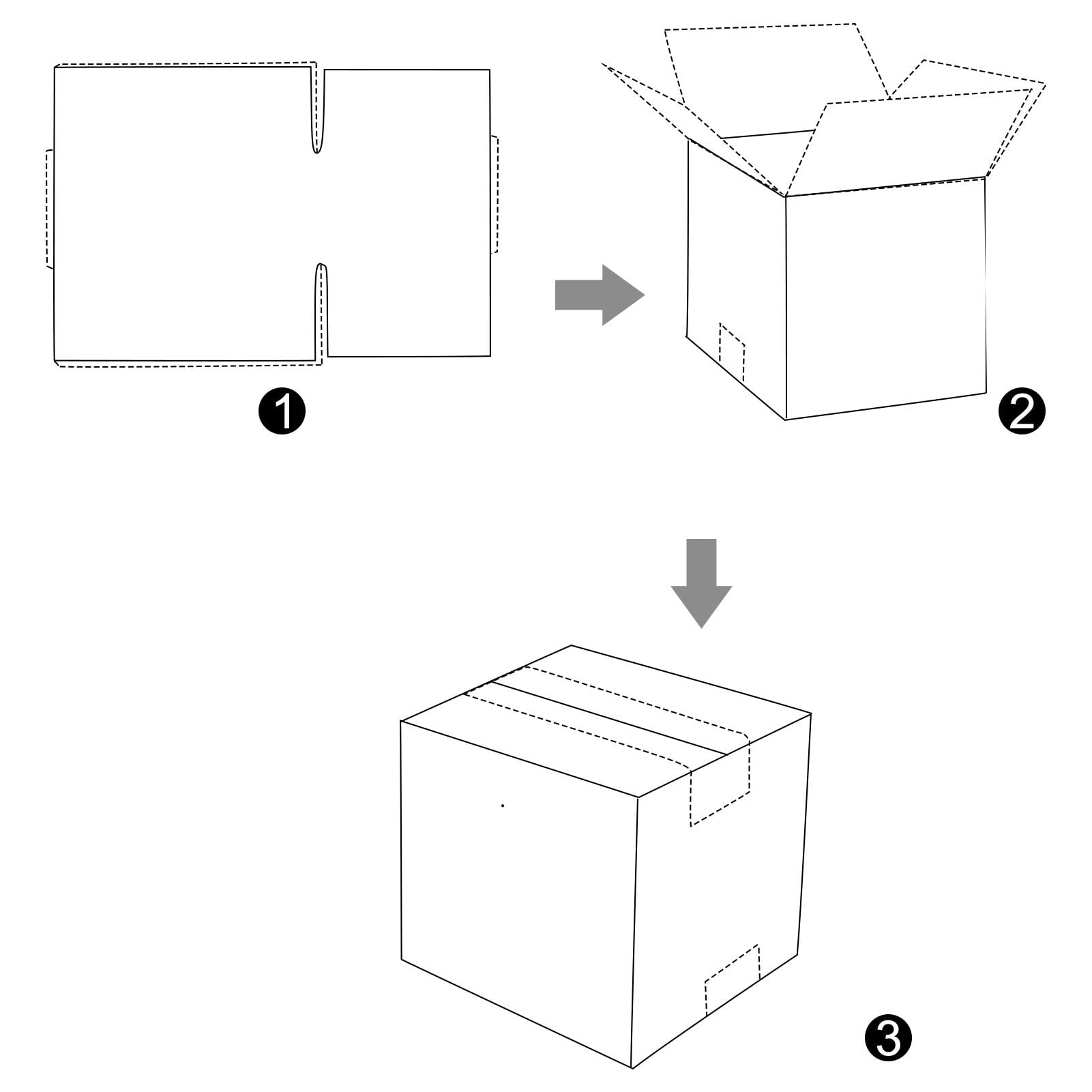 1

2

3