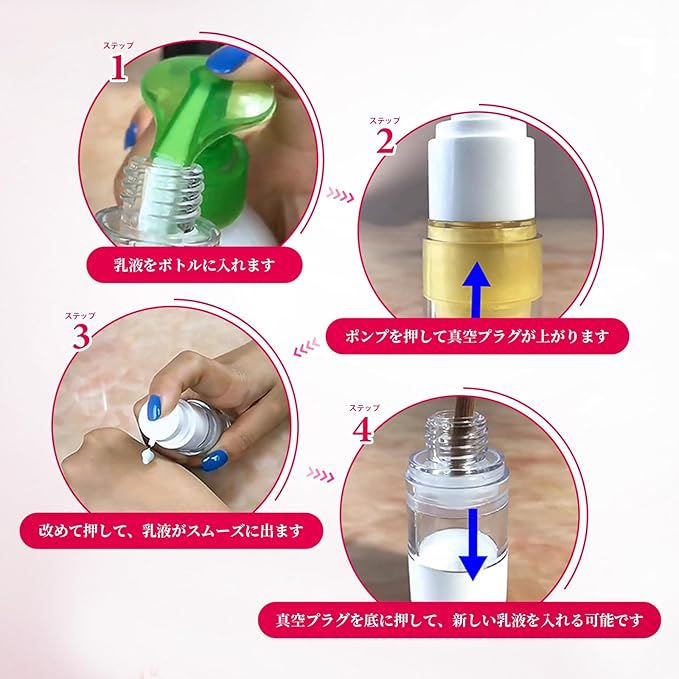 ステップ
1
乳液をボトルに入れます

ステップ
2
ポンプを押して真空プラグが上がります

ステップ
3
改めて押して、乳液がスムーズに出ます

ステップ
4
真空プラグを底に押して、新しい乳液を入れる可能です