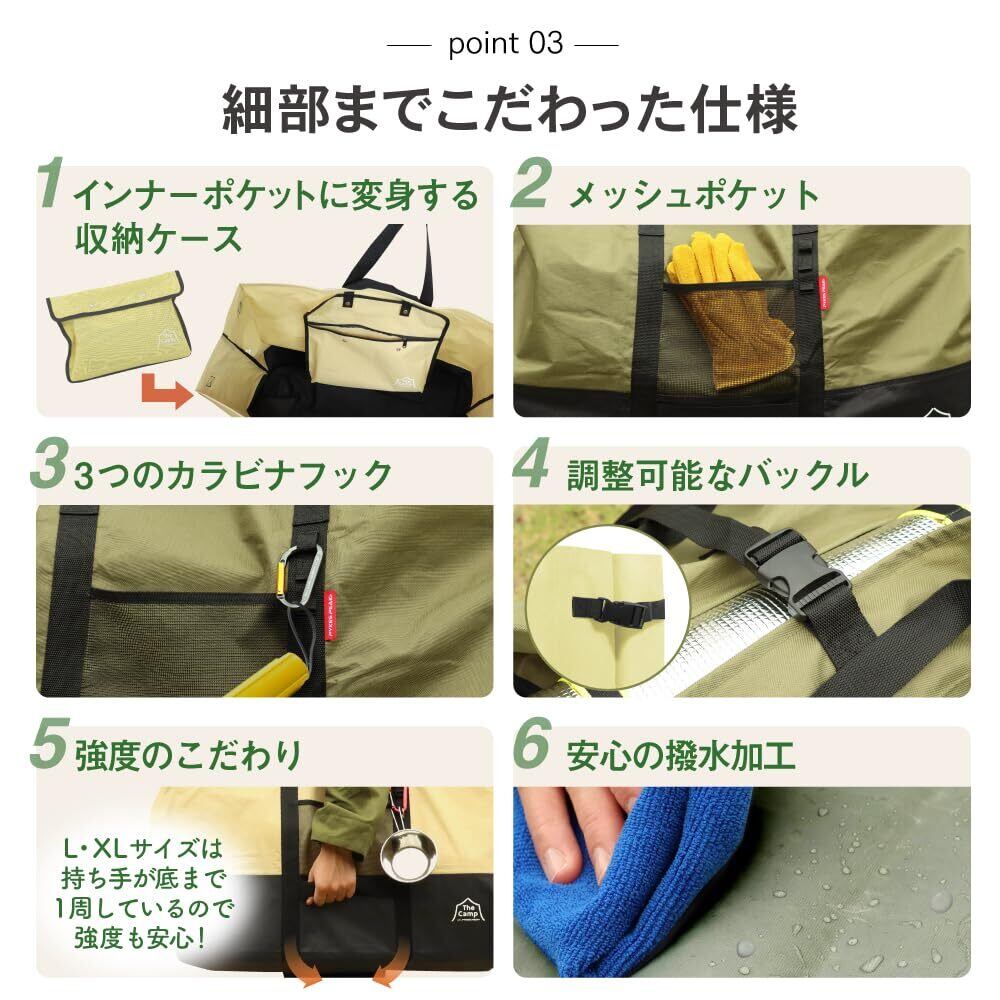 point 03

細部までこだわった仕様

1 インナーポケットに変身する収納ケース

2 メッシュポケット

3 3つのカラビナフック

4 調整可能なバックル

5 強度のこだわり

L・XLサイズは持ち手が底まで1周しているので強度も安心!

The Camp

6 安心の撥水加工