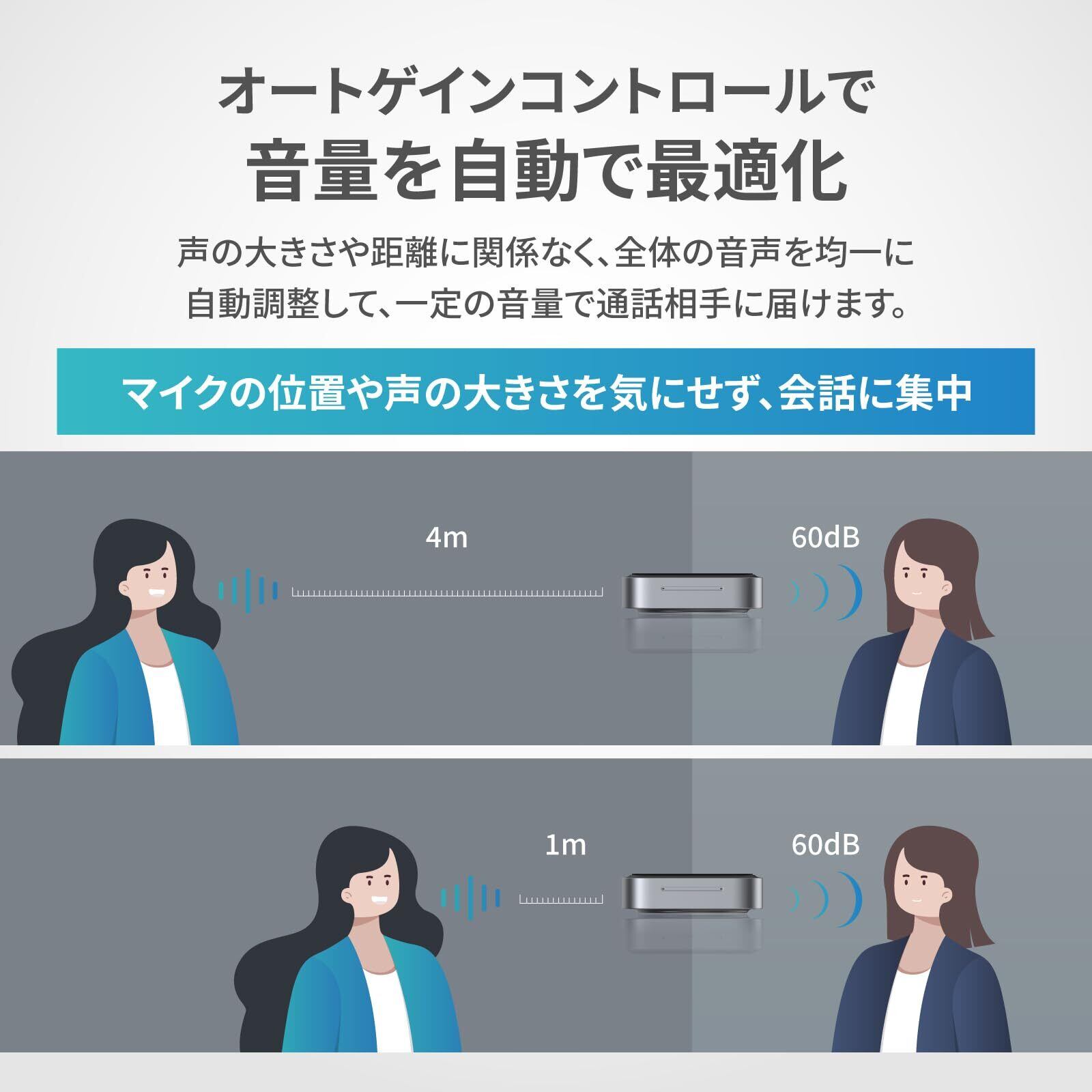 オートゲインコントロールで
音量を自動で最適化

声の大きさや距離に関係なく、全体の音声を均一に自動調整して、一定の音量で通話相手に届けます。

マイクの位置や声の大きさを気にせず、会話に集中

4m

60dB

1m

60dB