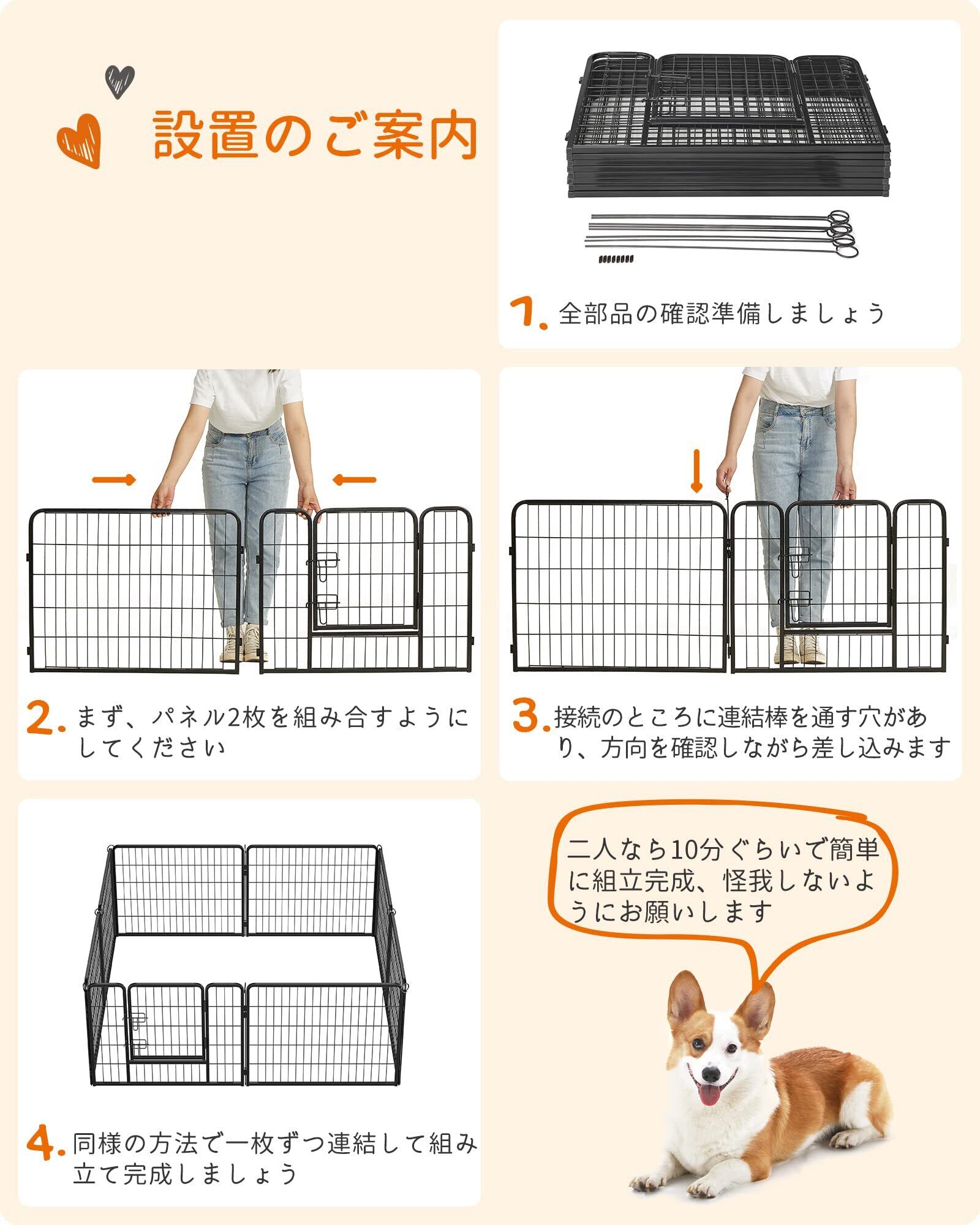 設置のご案内

1. 全部品の確認準備しましょう

2. まず、パネル2枚を組み合すようにしてください

3. 接続のところに連結棒を通す穴があり、方向を確認しながら差し込みます

4. 同様の方法で一枚ずつ連結して組み立て完成しましょう

二人なら10分ぐらいで簡単に組立完成、怪我しないようにお願いします