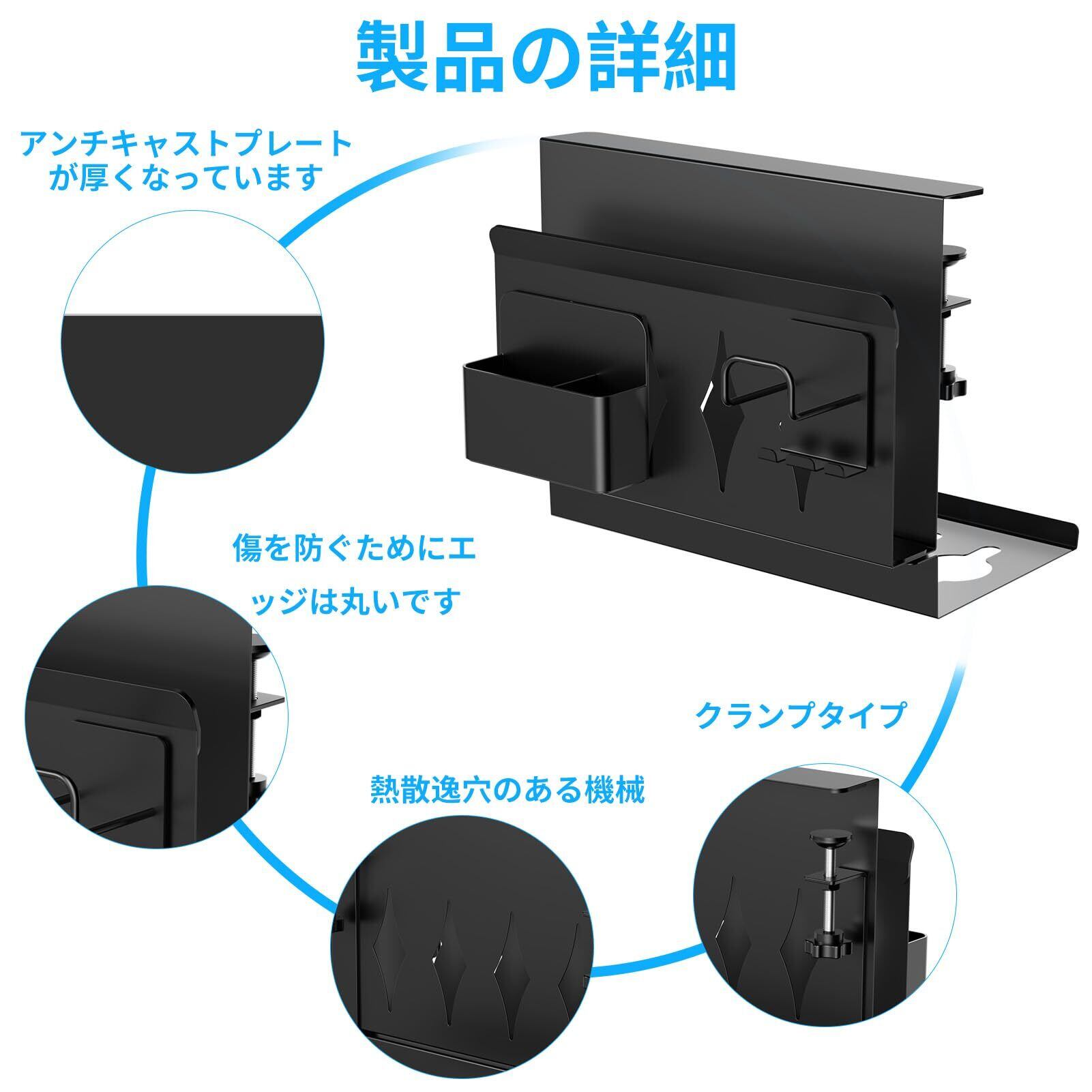 製品の詳細

アンチキャストプレートが厚くなっています

傷を防ぐためにエッジは丸いです

クランプタイプ

熱散逸穴のある機械