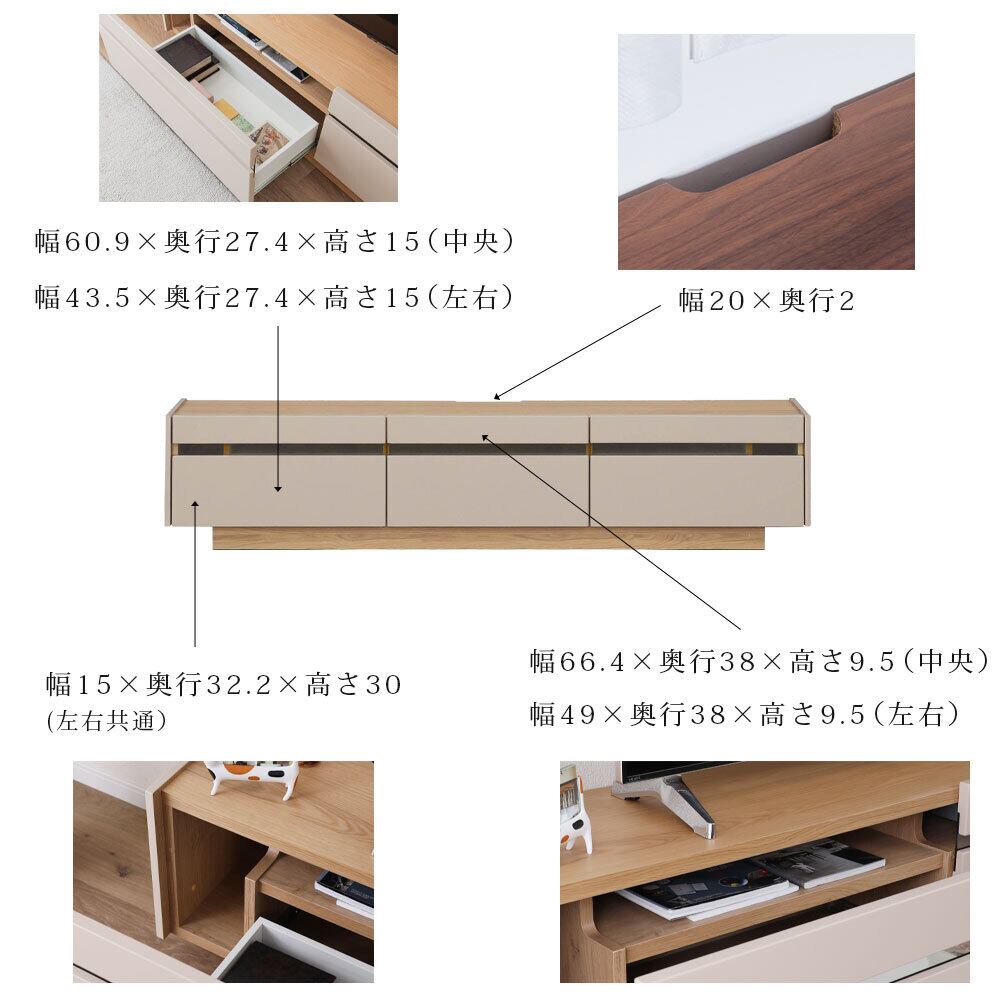 幅60.9×奥行27.4×高さ15（中央）

幅43.5×奥行27.4×高さ15（左右）

幅20×奥行2

幅15×奥行32.2×高さ30
(左右共通)

幅66.4×奥行38×高さ9.5（中央）

幅49×奥行38×高さ9.5（左右）