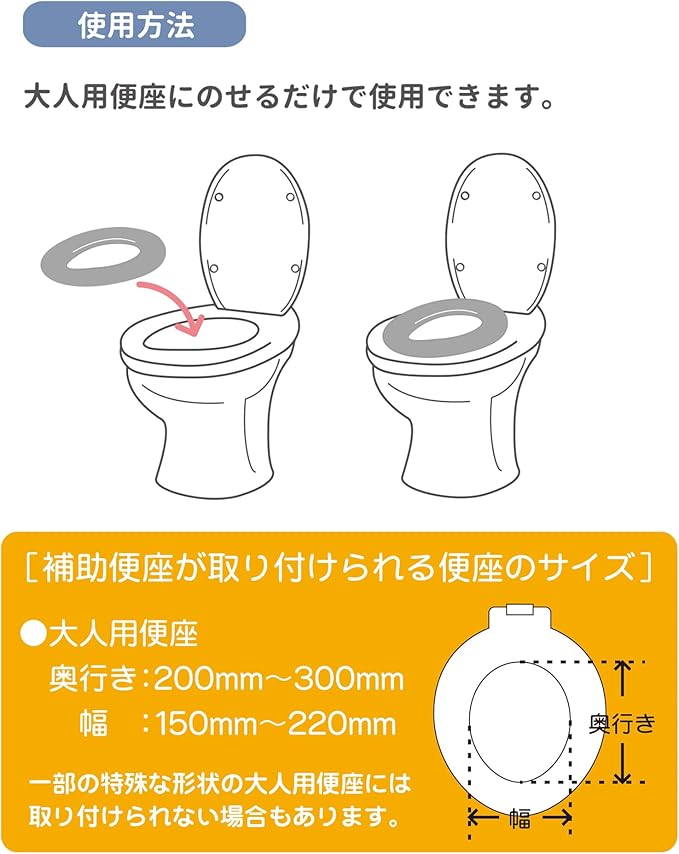 使用方法

大人用便座にのせるだけで使用できます。

［補助便座が取り付けられる便座のサイズ］

●大人用便座
奥行き：200mm～300mm
幅　：150mm～220mm

一部の特殊な形状の大人用便座には取り付けられない場合もあります。

奥行き

幅