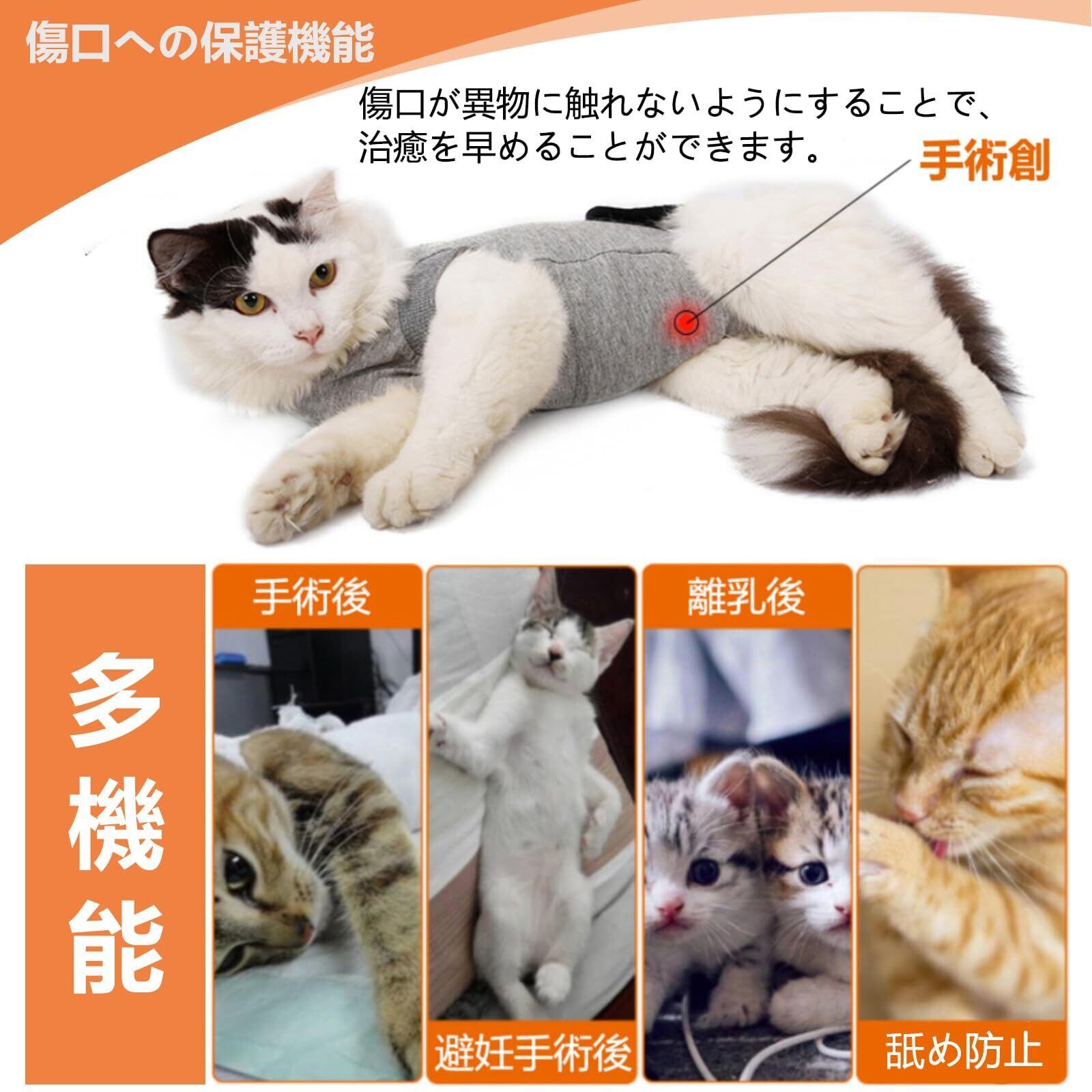 傷口への保護機能

傷口が異物に触れないようにすることで、治癒を早めることができます。

手術創

多機能

手術後

避妊手術後

離乳後

舐め防止