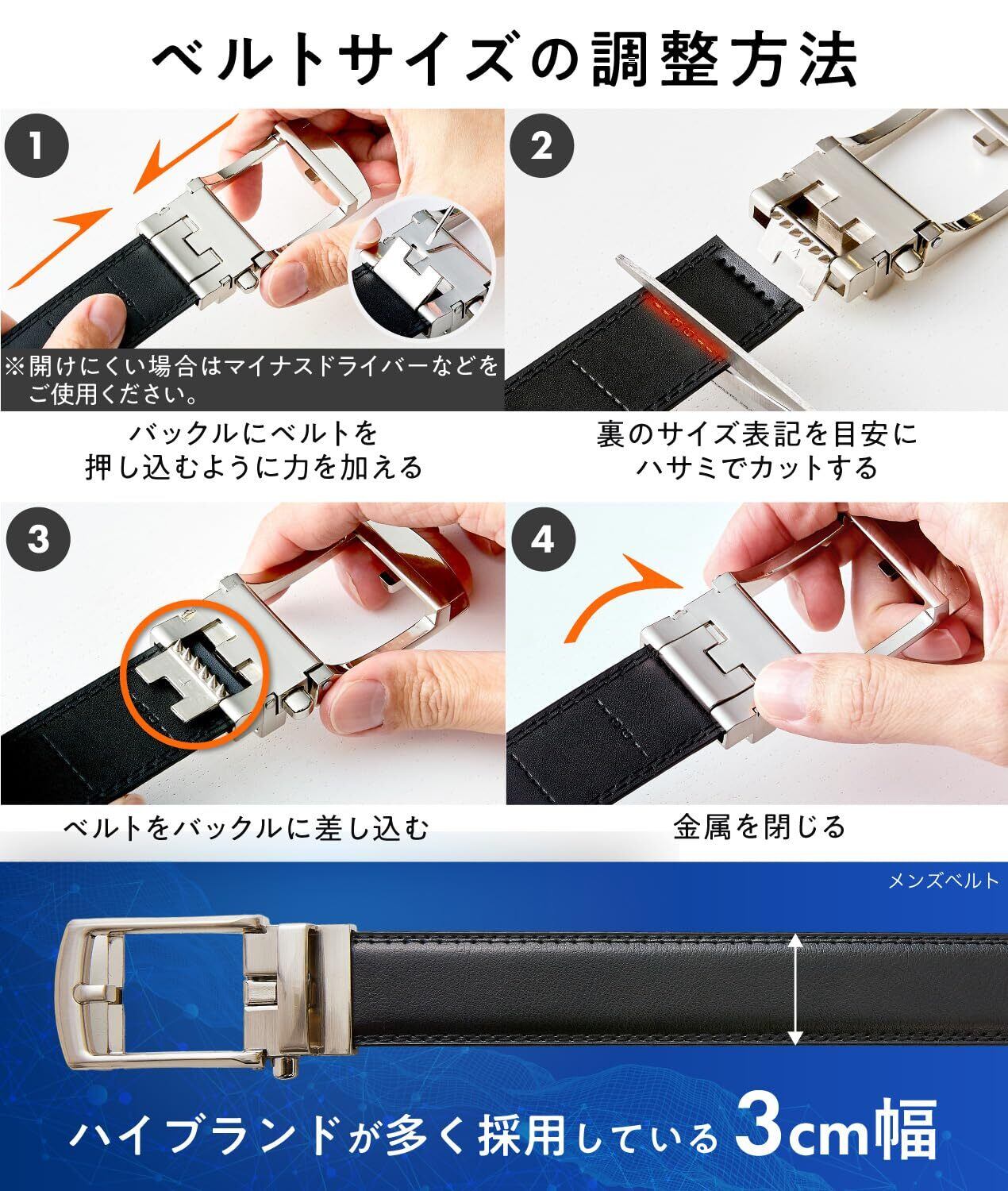 ベルトサイズの調整方法

1

※開けにくい場合はマイナスドライバーなどをご使用ください。

バックルにベルトを押し込むように力を加える

2

裏のサイズ表記を目安にハサミでカットする

3

ベルトをバックルに差し込む

4

金属を閉じる

メンズベルト

ハイブランドが多く採用している3cm幅