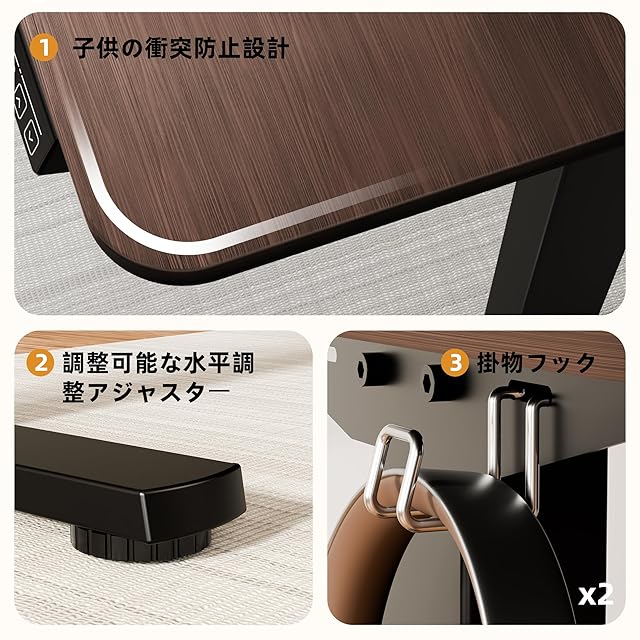 1 子供の衝突防止設計

2 調整可能な水平調整アジャスター

3 掛物フック

x2