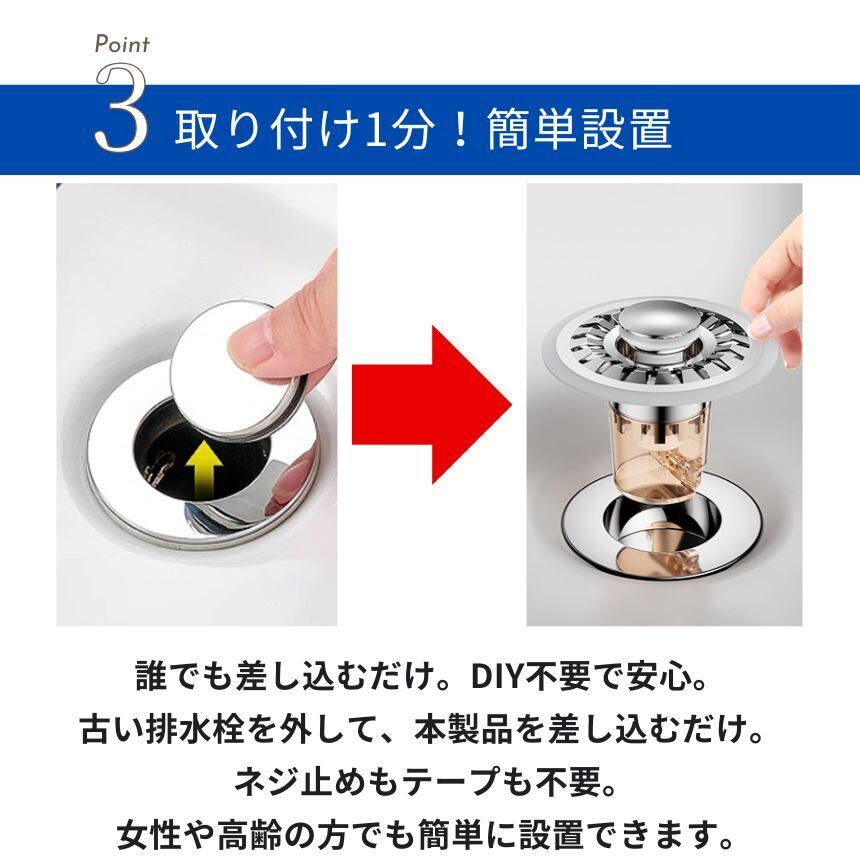 Point
3 取り付け1分！簡単設置

誰でも差し込むだけ。DIY不要で安心。
古い排水栓を外して、本製品を差し込むだけ。
ネジ止めもテープも不要。
女性や高齢の方でも簡単に設置できます。