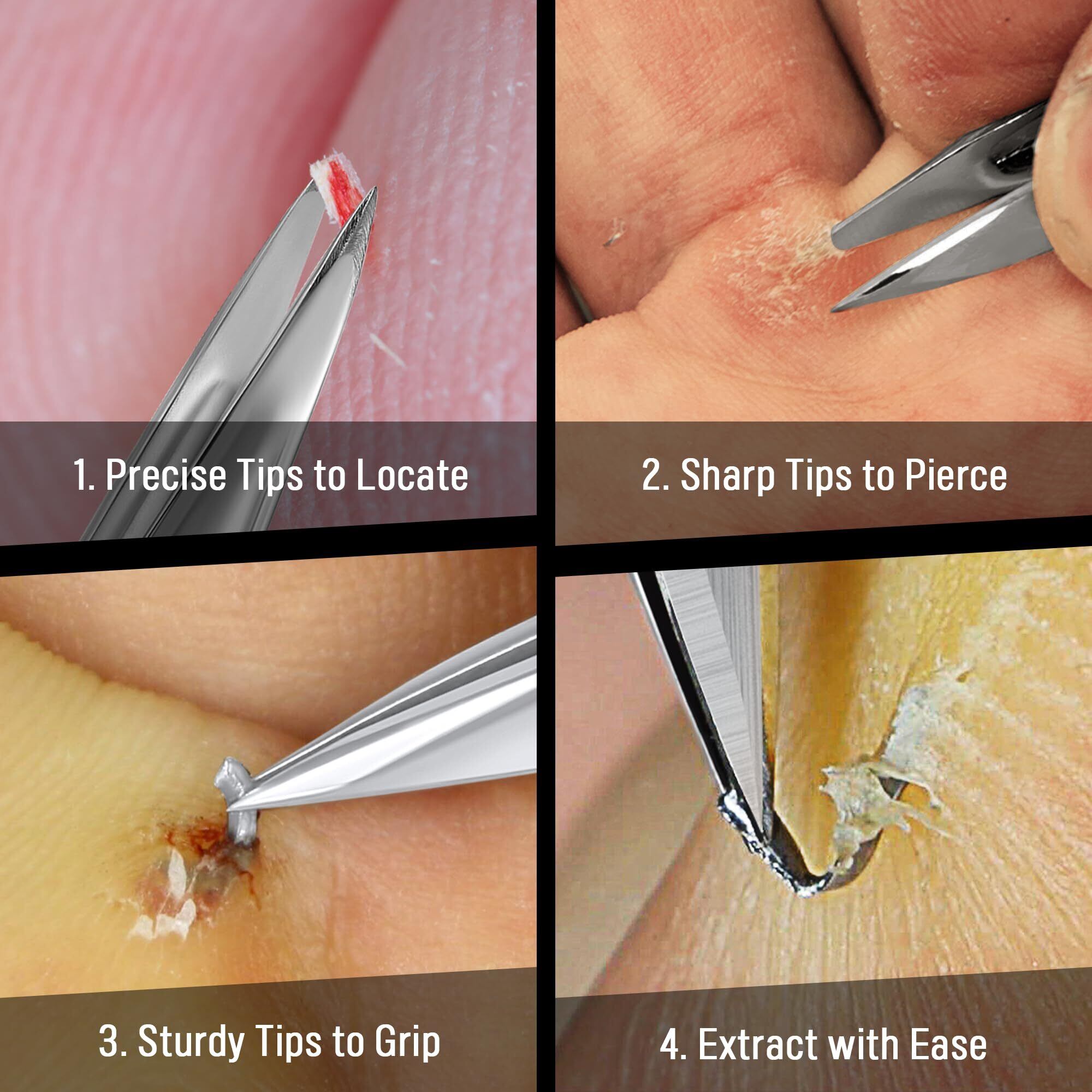 1. Precise Tips to Locate

2. Sharp Tips to Pierce

3. Sturdy Tips to Grip

4. Extract with Ease