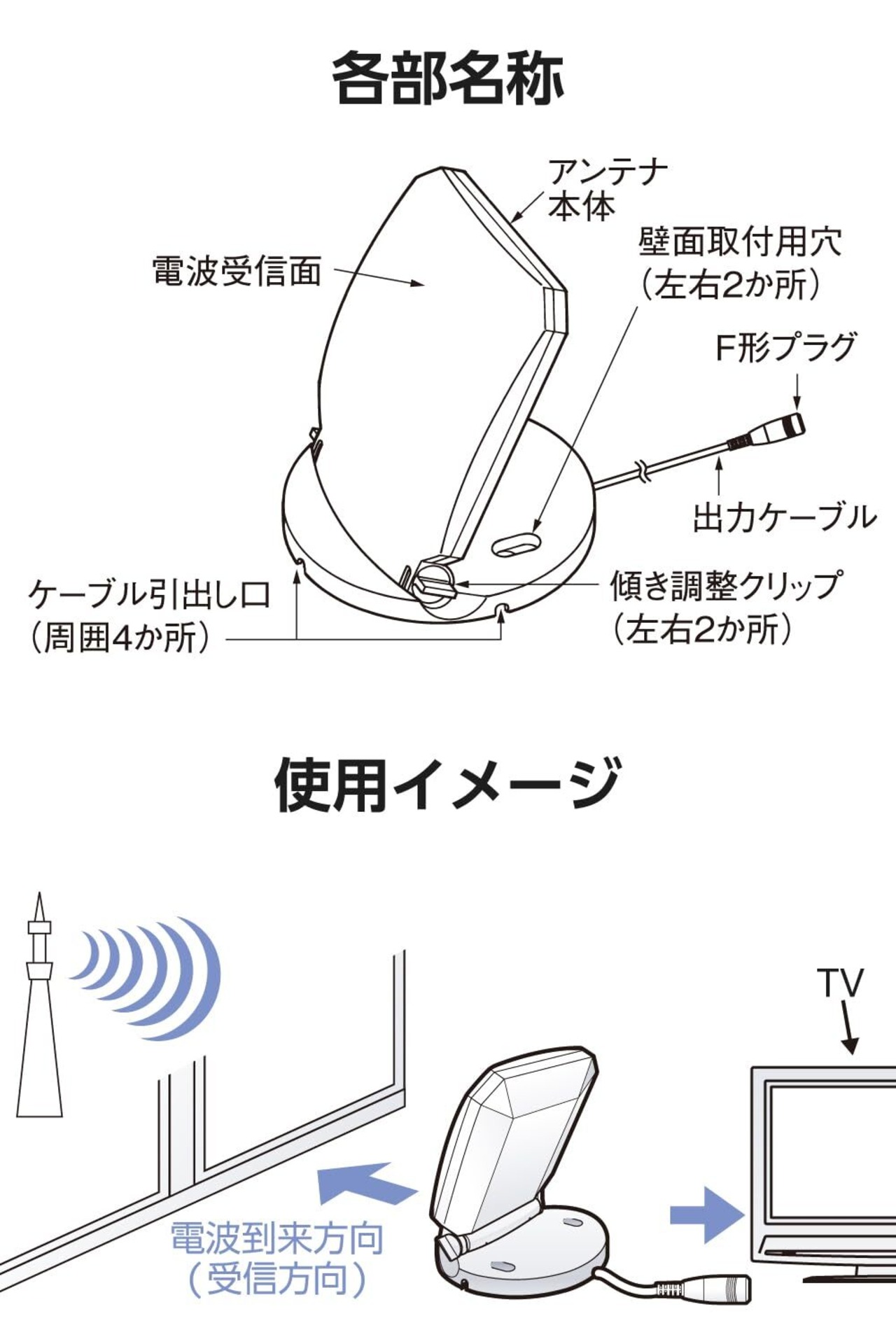 各部名称

アンテナ本体

電波受信面

壁面取付用穴
(左右2か所)

F形プラグ

出力ケーブル

ケーブル引出し口
(周囲4か所)

傾き調整クリップ
(左右2か所)

使用イメージ

TV

電波到来方向
(受信方向)