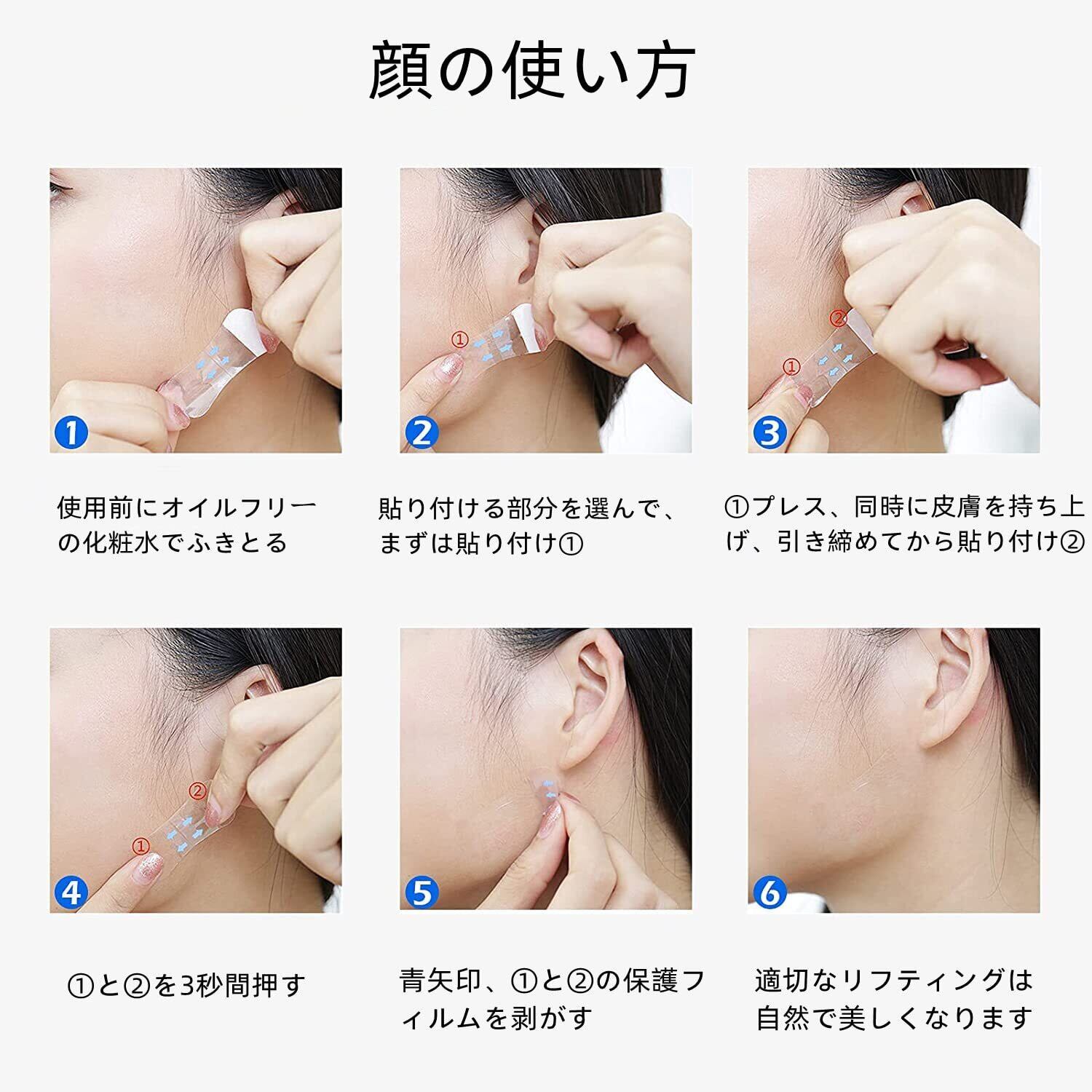 顔の使い方

①

使用前にオイルフリーの化粧水でふきとる

①

②

貼り付ける部分を選んで、まずは貼り付け①

②
①

③

①プレス、同時に皮膚を持ち上げ、引き締めてから貼り付け②

②
①

④

①と②を3秒間押す

⑤

青矢印、①と②の保護フィルムを剥がす

⑥

適切なリフティングは自然で美しくなります