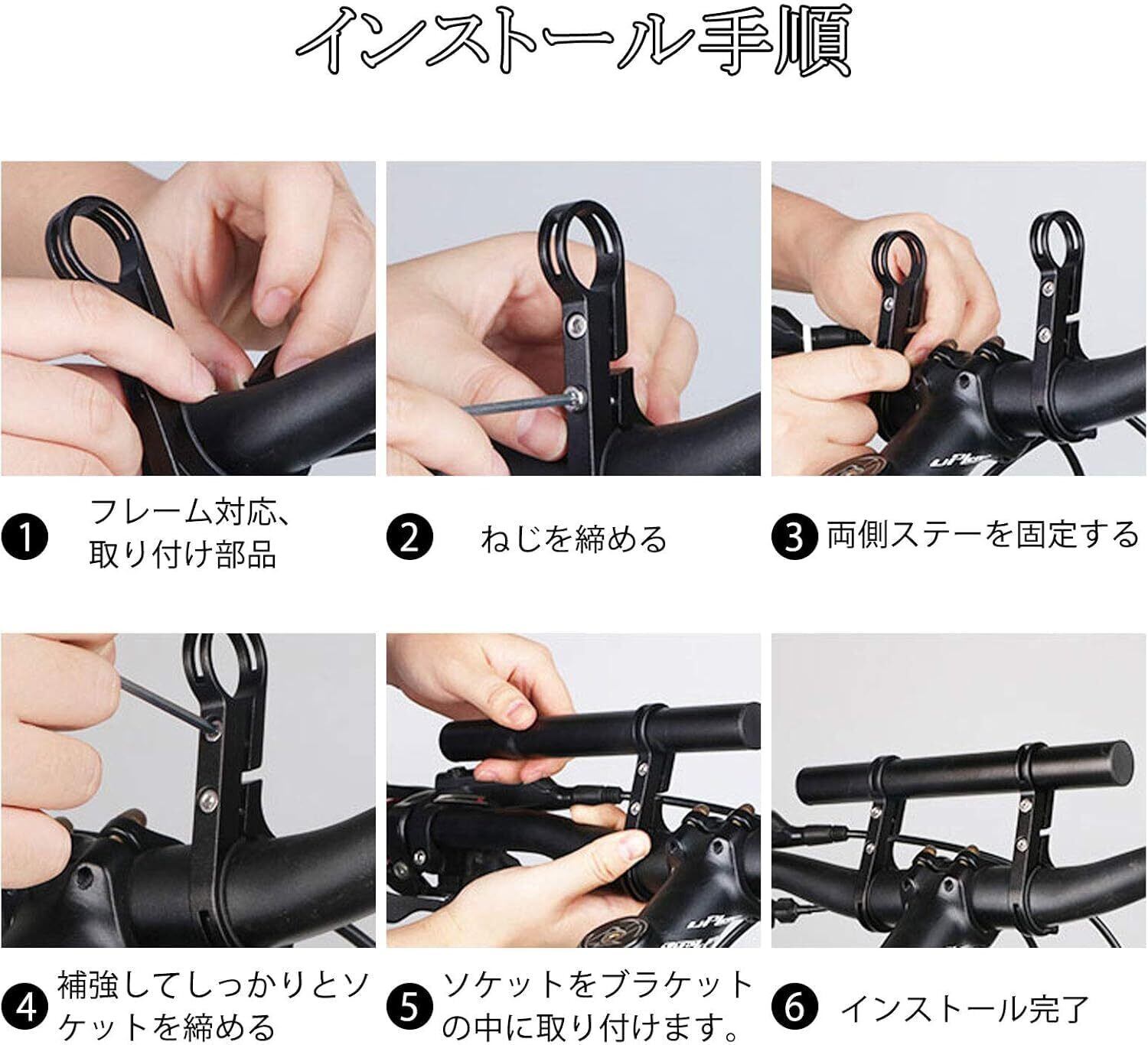 インストール手順

1 フレーム対応、取り付け部品

2 ねじを締める

3 両側ステーを固定する

4 補強してしっかりとソケットを締める

5 ソケットをブラケットの中に取り付けます。

6 インストール完了