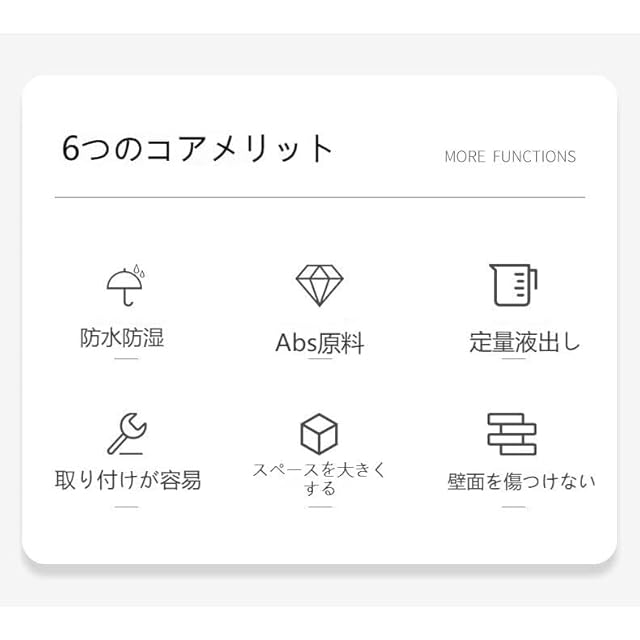 6つのコアメリット

MORE FUNCTIONS

防水防湿

Abs原料

定量液出し

取り付けが容易

スペースを大きくする

壁面を傷つけない