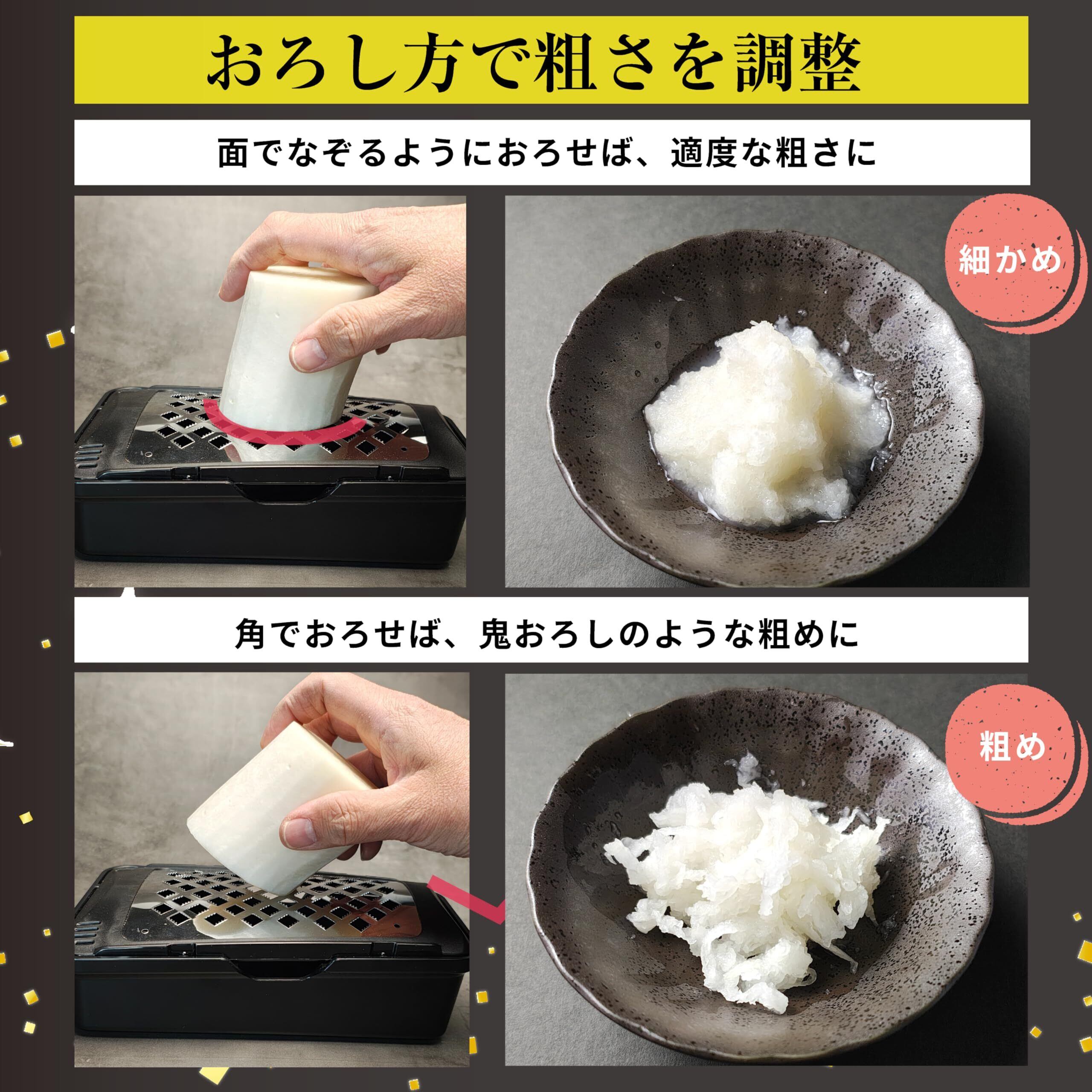 おろし方で粗さを調整

面でなぞるようにおろせば、適度な粗さに

細かめ

角でおろせば、鬼おろしのような粗めに

粗め