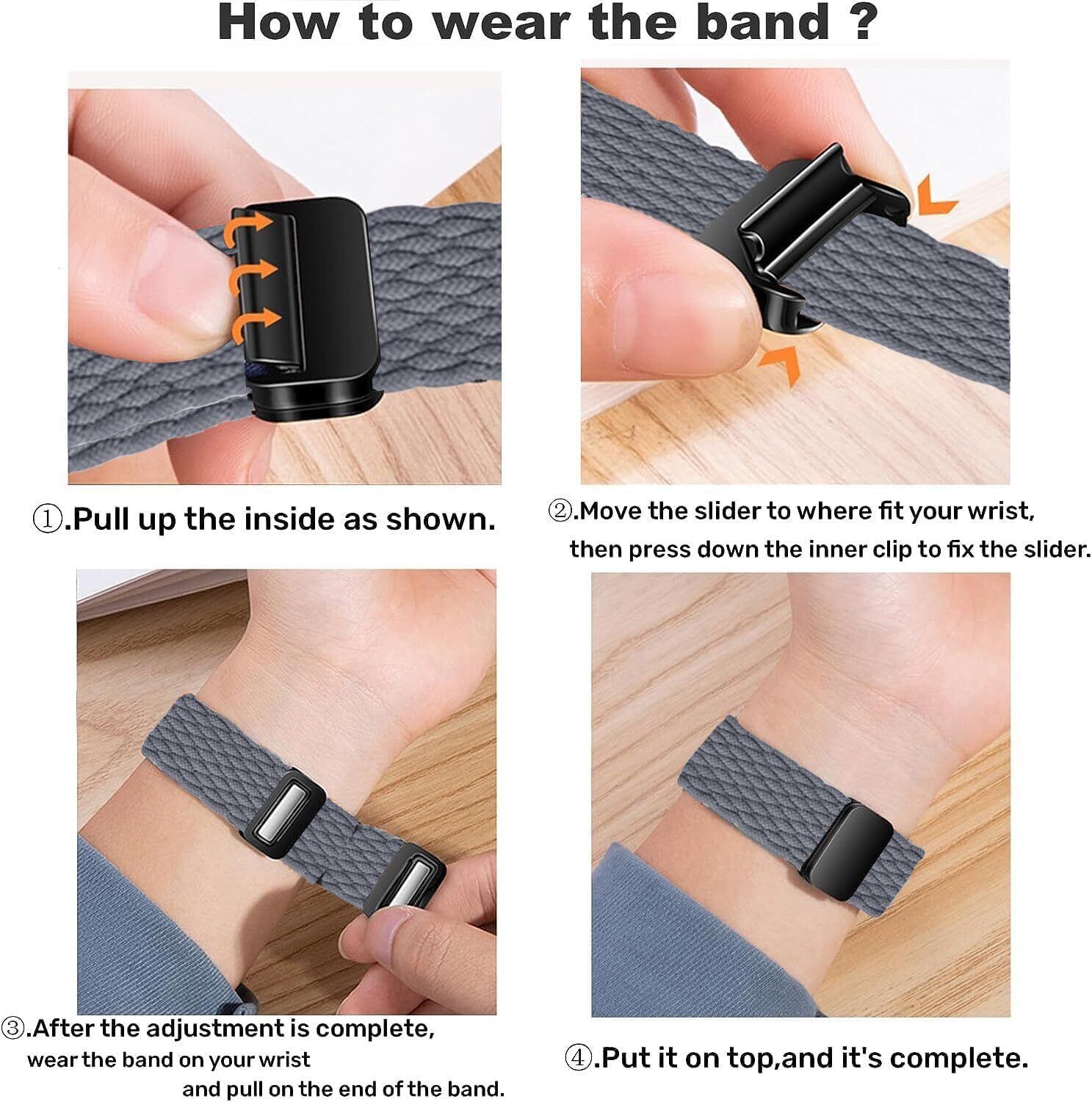 How to wear the band ?

①.Pull up the inside as shown.

②.Move the slider to where fit your wrist, then press down the inner clip to fix the slider.

③.After the adjustment is complete, wear the band on your wrist and pull on the end of the band.

④.Put it on top,and it's complete.