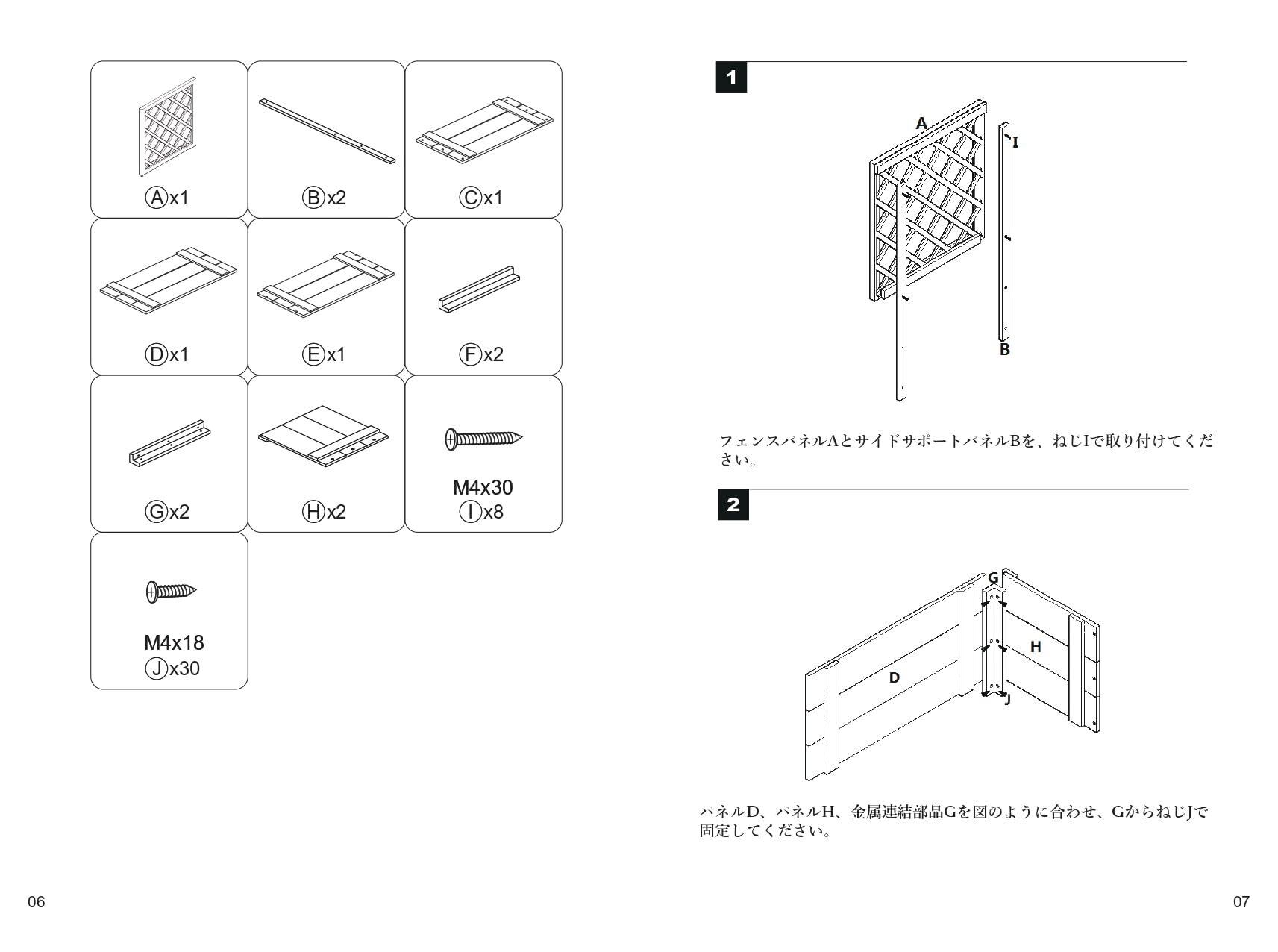 Ⓐx1
Ⓑx2
Ⓒx1
Ⓓx1
Ⓔx1
Ⓕx2
Ⓖx2
Ⓗx2
M4x30
Ⓘx8
M4x18
Ⓙx30

06

1

A
I
B

フェンスパネルAとサイドサポートパネルBを、ねじIで取り付けてください。

2

G
H
D
J

パネルD、パネルH、金属連結部品Gを図のように合わせ、GからねじJで固定してください。

07