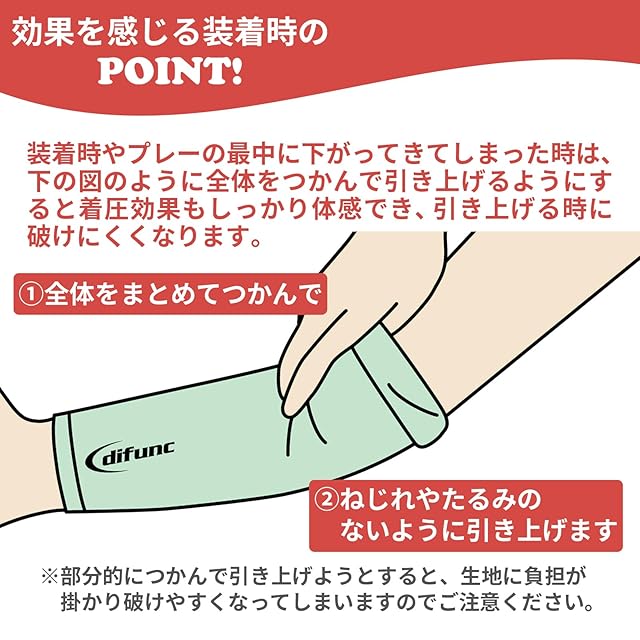 効果を感じる装着時の
POINT!

装着時やプレーの最中に下がってきてしまった時は、下の図のように全体をつかんで引き上げるようにすると着圧効果もしっかり体感でき、引き上げる時に破けにくくなります。

①全体をまとめてつかんで

difunc

②ねじれやたるみのないように引き上げます

※部分的につかんで引き上げようとすると、生地に負担が掛かり破けやすくなってしまいますのでご注意ください。