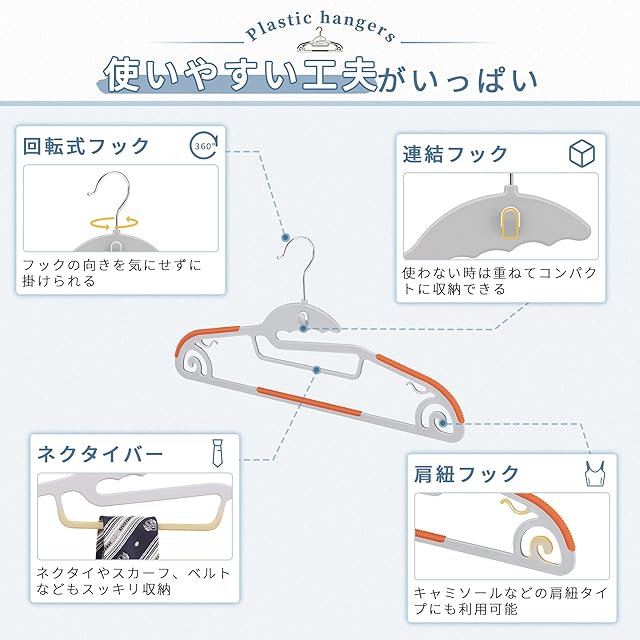 Plastic hangers

使いやすい工夫がいっぱい

回転式フック

360°

フックの向きを気にせずに掛けられる

連結フック

使わない時は重ねてコンパクトに収納できる

ネクタイバー

ネクタイやスカーフ、ベルトなどもスッキリ収納

肩紐フック

キャミソールなどの肩紐タイプにも利用可能