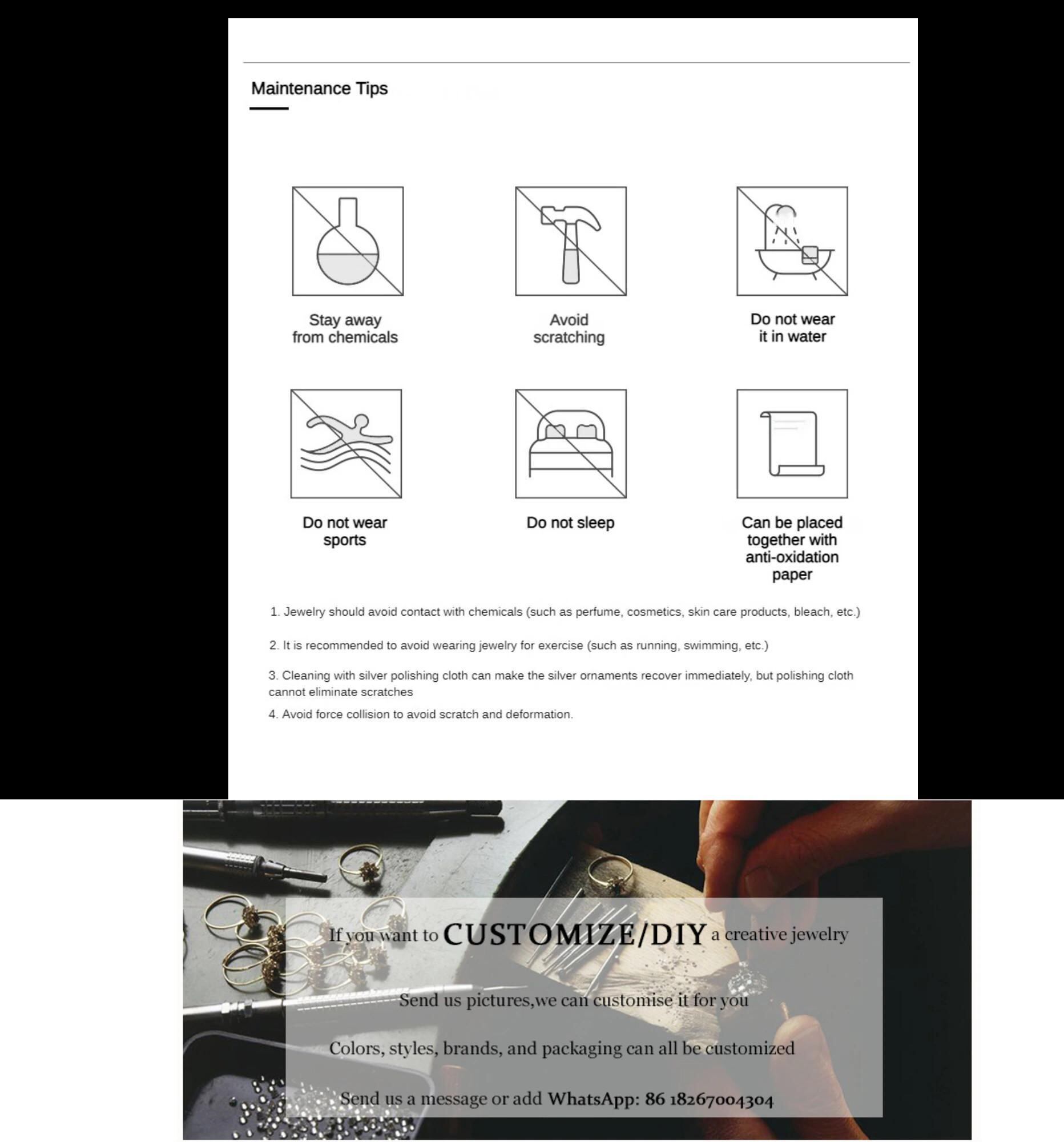 Maintenance Tips

Stay away from chemicals

Avoid scratching

Do not wear it in water

Do not wear sports

Do not sleep

Can be placed together with anti-oxidation paper

1. Jewelry should avoid contact with chemicals (such as perfume, cosmetics, skin care products, bleach, etc.)

2. It is recommended to avoid wearing jewelry for exercise (such as running, swimming, etc.)

3. Cleaning with silver polishing cloth can make the silver ornaments recover immediately, but polishing cloth cannot eliminate scratches

4. Avoid force collision to avoid scratch and deformation.

If you want to CUSTOMIZE/DIY a creative jewelry

Send us pictures,we can customise it for you

Colors, styles, brands, and packaging can all be customized

Send us a message or add WhatsApp: 86 18267004304