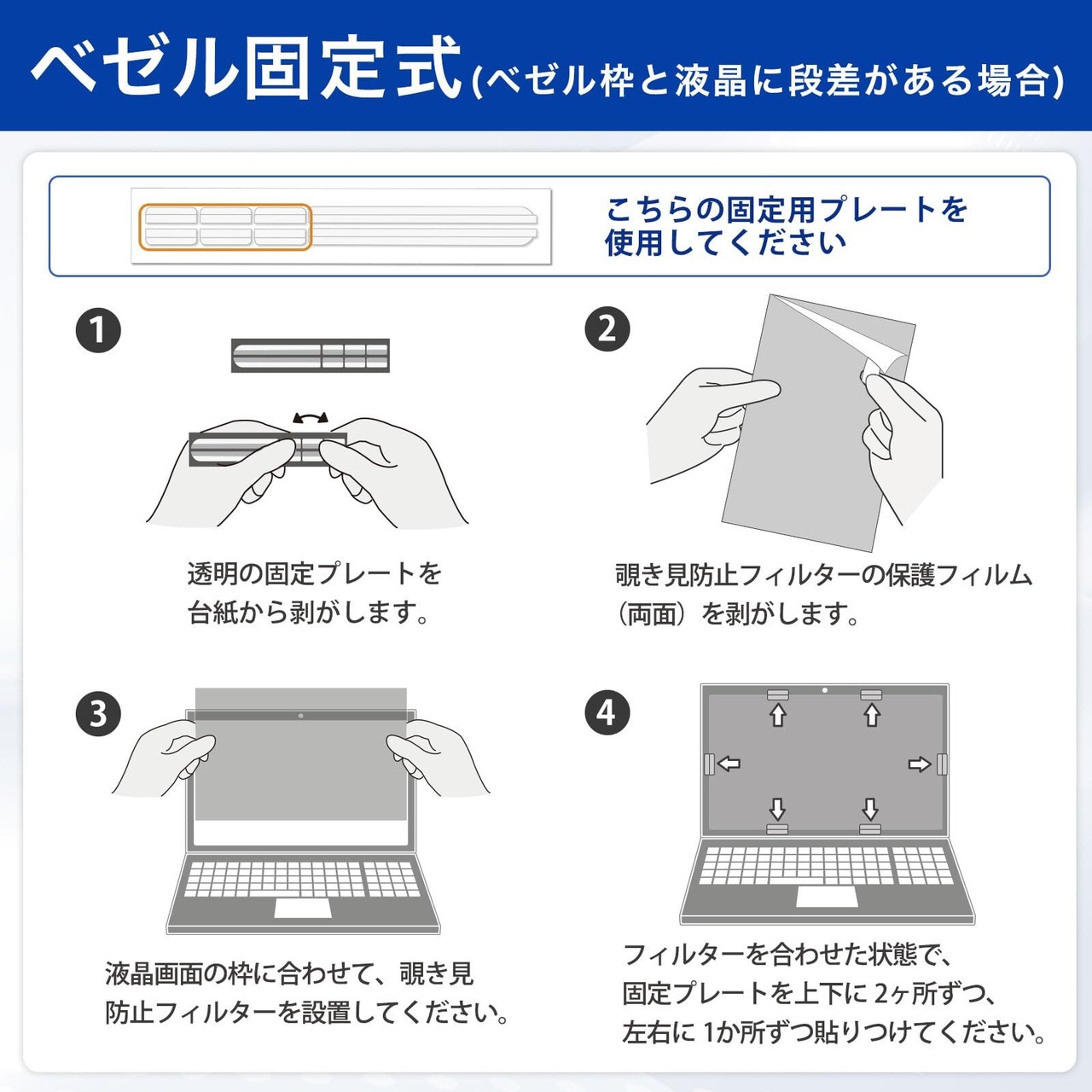 ベゼル固定式(ベゼル枠と液晶に段差がある場合)

こちらの固定用プレートを使用してください

1

透明の固定プレートを台紙から剥がします。

2

覗き見防止フィルターの保護フィルム（両面）を剥がします。

3

液晶画面の枠に合わせて、覗き見防止フィルターを設置してください。

4

フィルターを合わせた状態で、固定プレートを上下に 2ヶ所ずつ、左右に 1か所ずつ貼りつけてください。