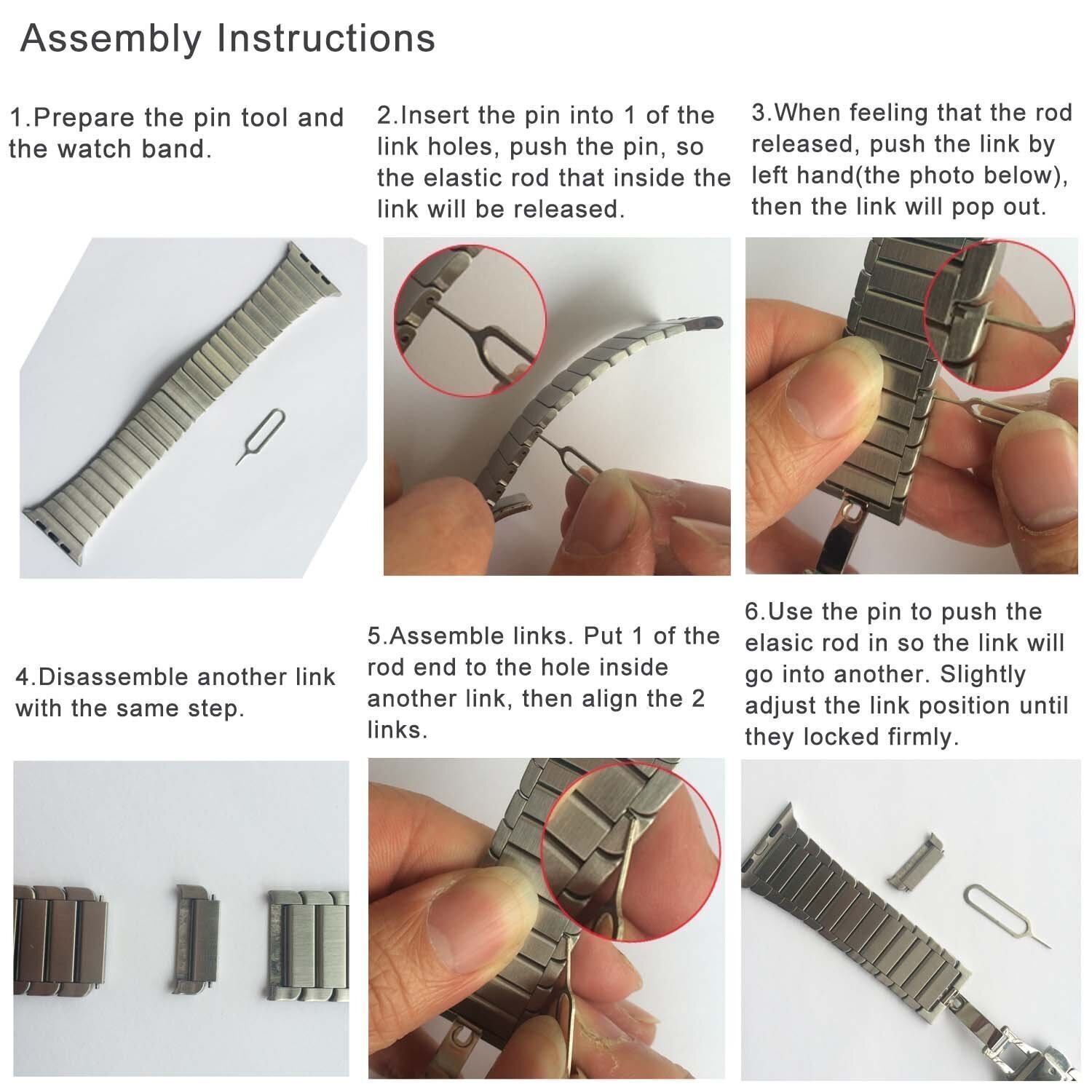 Assembly Instructions

1.Prepare the pin tool and the watch band.

2.Insert the pin into 1 of the link holes, push the pin, so the elastic rod that inside the link will be released.

3.When feeling that the rod released, push the link by left hand(the photo below), then the link will pop out.

4.Disassemble another link with the same step.

5.Assemble links. Put 1 of the rod end to the hole inside another link, then align the 2 links.

6.Use the pin to push the elasic rod in so the link will go into another. Slightly adjust the link position until they locked firmly.