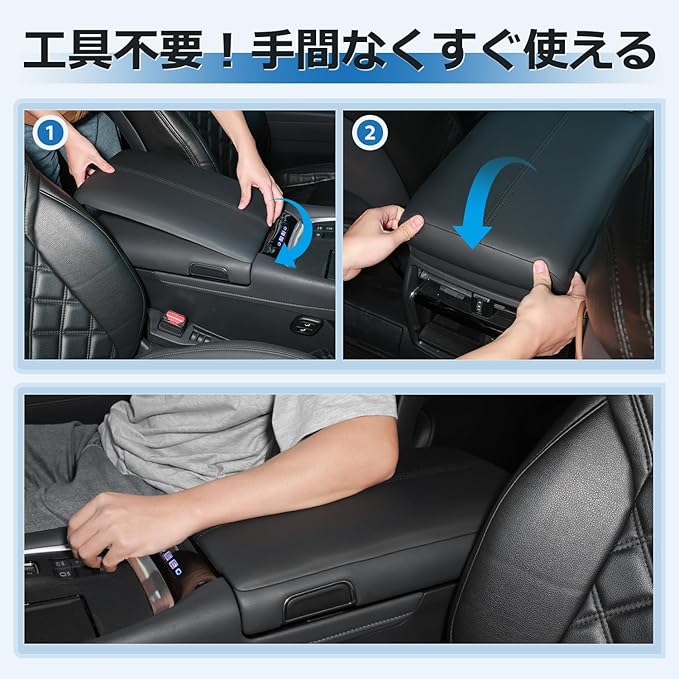 工具不要！手間なくすぐ使える

1

2