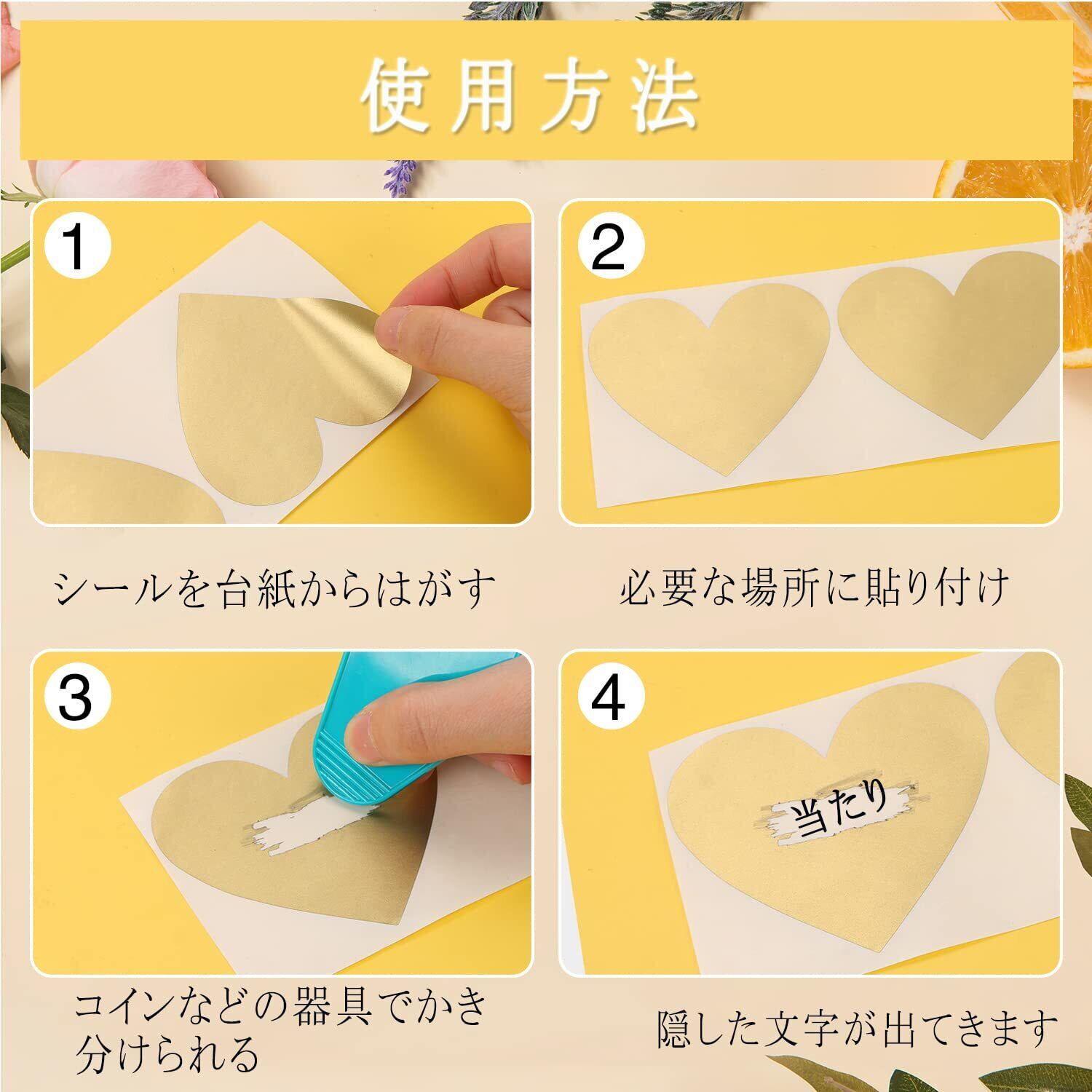 使用方法

1

シールを台紙からはがす

2

必要な場所に貼り付け

3

コインなどの器具でかき分けられる

4

当たり

隠した文字が出てきます