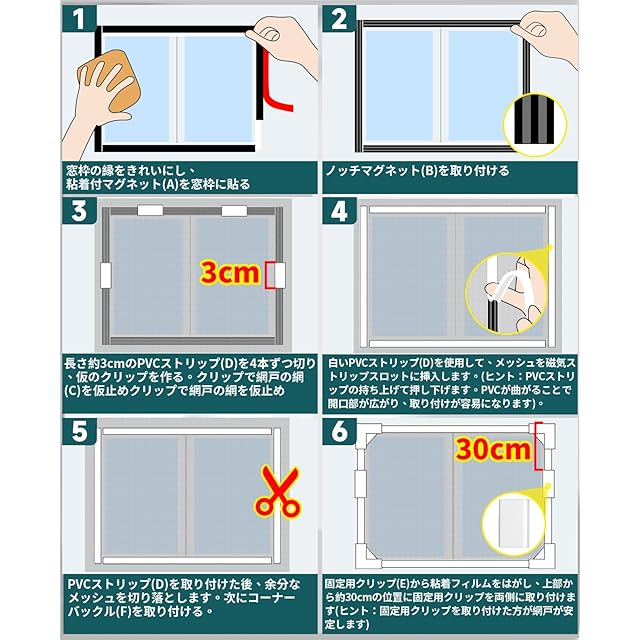 1

窓枠の縁をきれいにし、粘着付マグネット(A)を窓枠に貼る

2

ノッチマグネット(B)を取り付ける

3

3cm

長さ約3cmのPVCストリップ(D)を4本ずつ切り、仮のクリップを作る。クリップで網戸の網(C)を仮止めクリップで網戸の網を仮止め

4

白いPVCストリップ(D)を使用して、メッシュを磁気ストリップスロットに挿入します。(ヒント：PVCストリップの持ち上げて押し下げます。PVCが曲がることで開口部が広がり、取り付けが容易になります)。

5

PVCストリップ(D)を取り付けた後、余分なメッシュを切り落とします。次にコーナーバックル(F)を取り付ける。

6

30cm

固定用クリップ(E)から粘着フィルムをはがし、上部から約30cmの位置に固定用クリップを両側に取り付けます(ヒント：固定用クリップを取り付けた方が網戸が安定します)