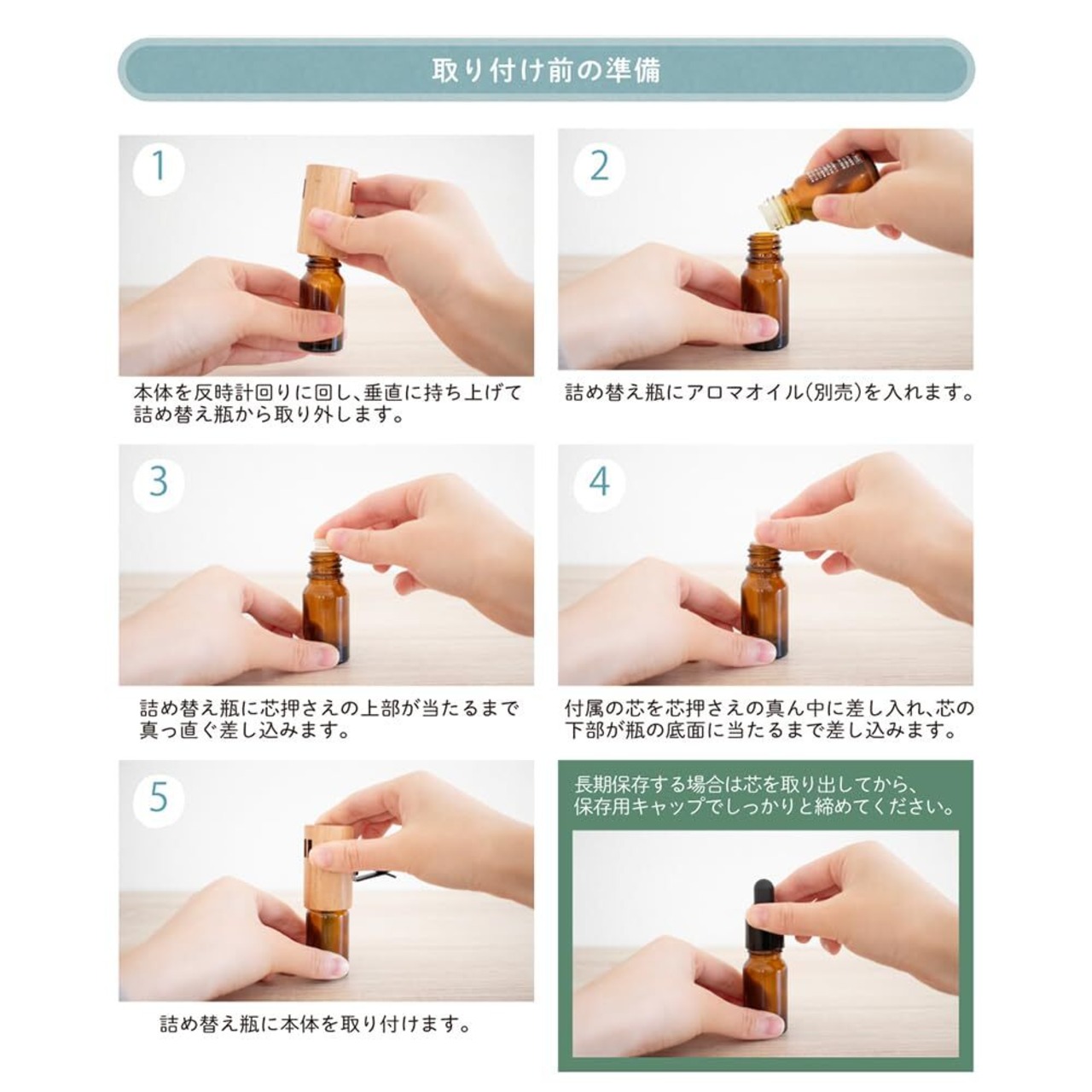 取り付け前の準備

1

本体を反時計回りに回し、垂直に持ち上げて詰め替え瓶から取り外します。

2

詰め替え瓶にアロマオイル(別売)を入れます。

3

詰め替え瓶に芯押さえの上部が当たるまで真っ直ぐ差し込みます。

4

付属の芯を芯押さえの真ん中に差し入れ、芯の下部が瓶の底面に当たるまで差し込みます。

5

詰め替え瓶に本体を取り付けます。

長期保存する場合は芯を取り出してから、保存用キャップでしっかりと締めてください。