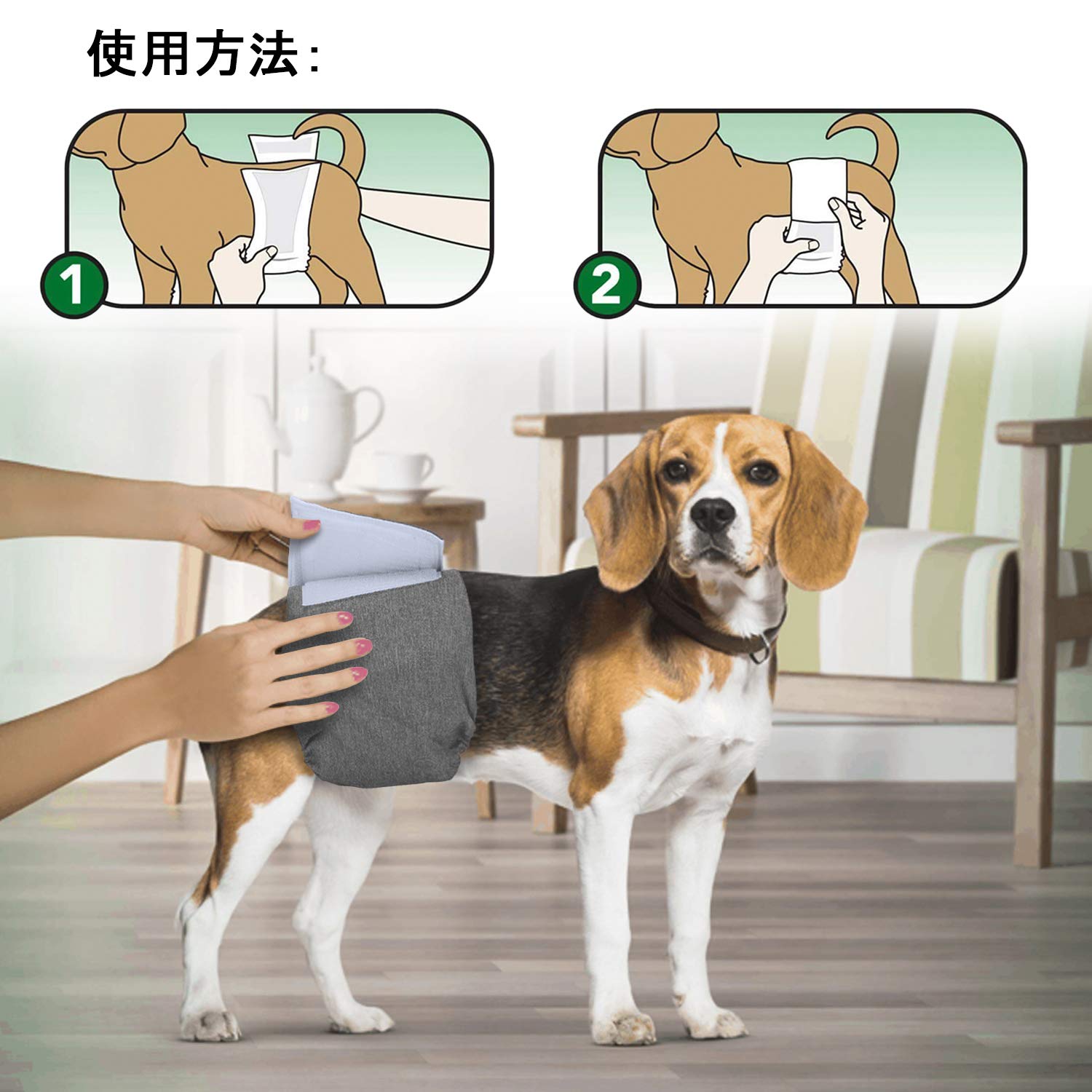 使用方法：

1

2