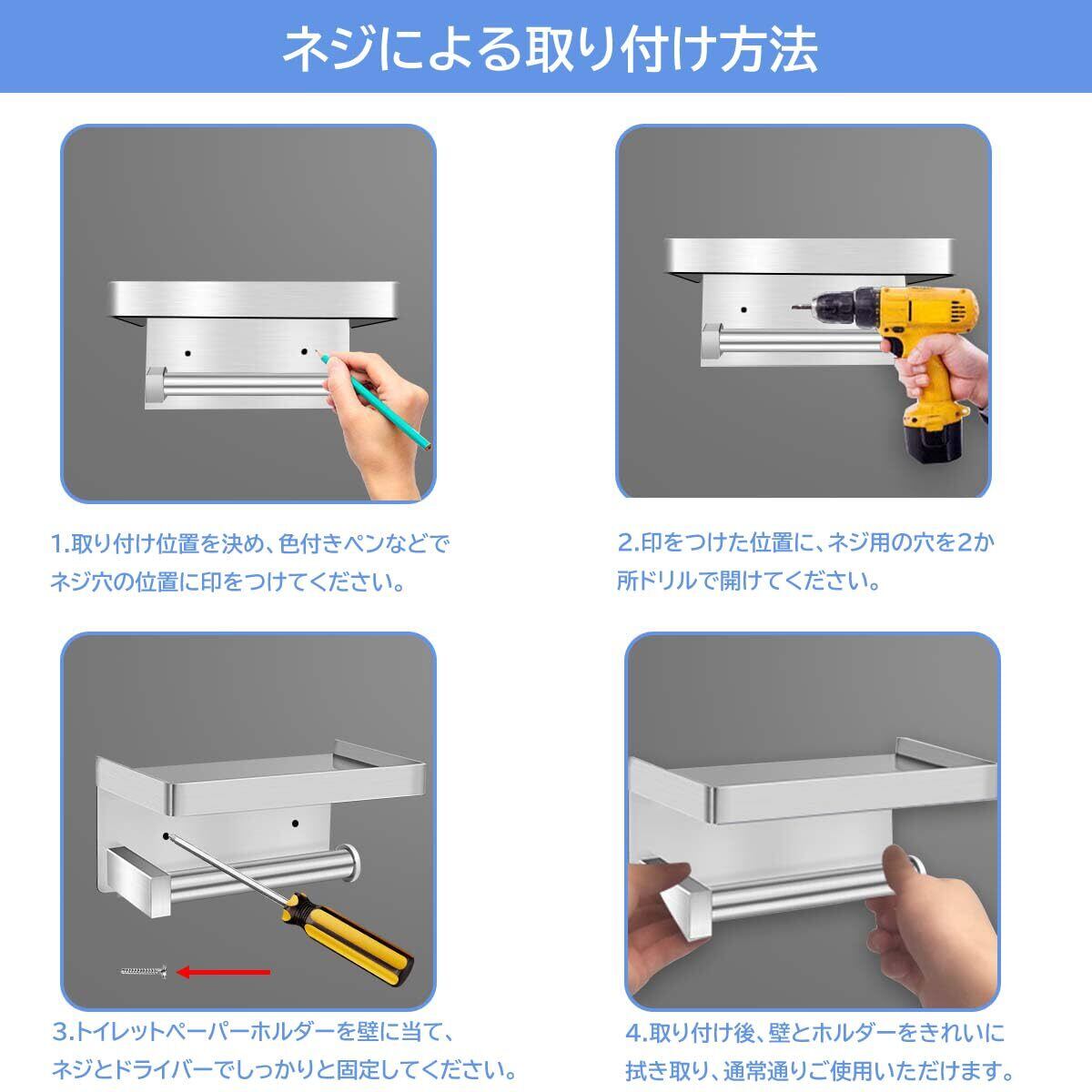 ネジによる取り付け方法

1.取り付け位置を決め、色付きペンなどでネジ穴の位置に印をつけてください。

2.印をつけた位置に、ネジ用の穴を2か所ドリルで開けてください。

3.トイレットペーパーホルダーを壁に当て、ネジとドライバーでしっかりと固定してください。

4.取り付け後、壁とホルダーをきれいに拭き取り、通常通りご使用いただけます。