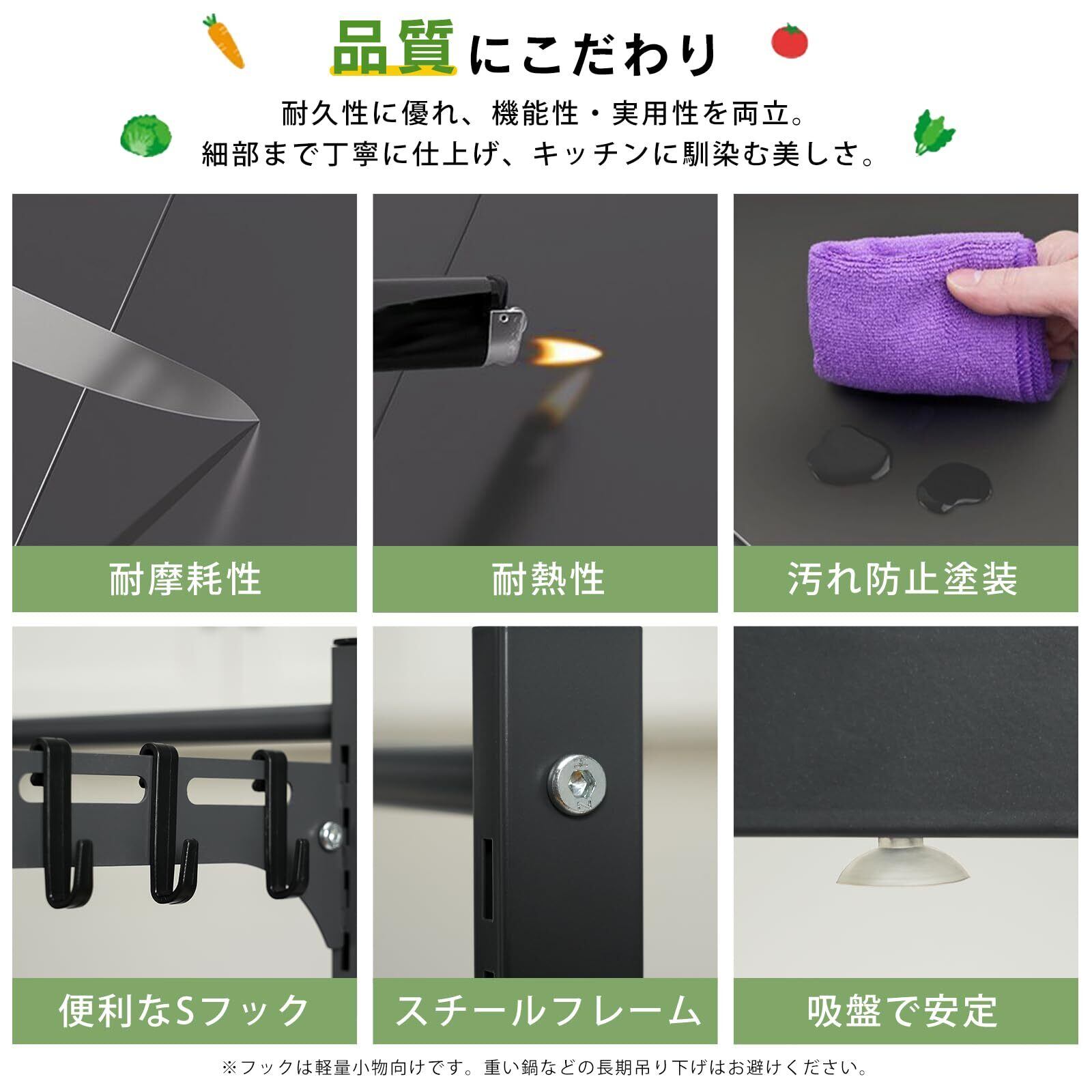 品質にこだわり

耐久性に優れ、機能性・実用性を両立。
細部まで丁寧に仕上げ、キッチンに馴染む美しさ。

耐摩耗性

耐熱性

汚れ防止塗装

便利なSフック

スチールフレーム

吸盤で安定

※フックは軽量小物向けです。重い鍋などの長期吊り下げはお避けください。