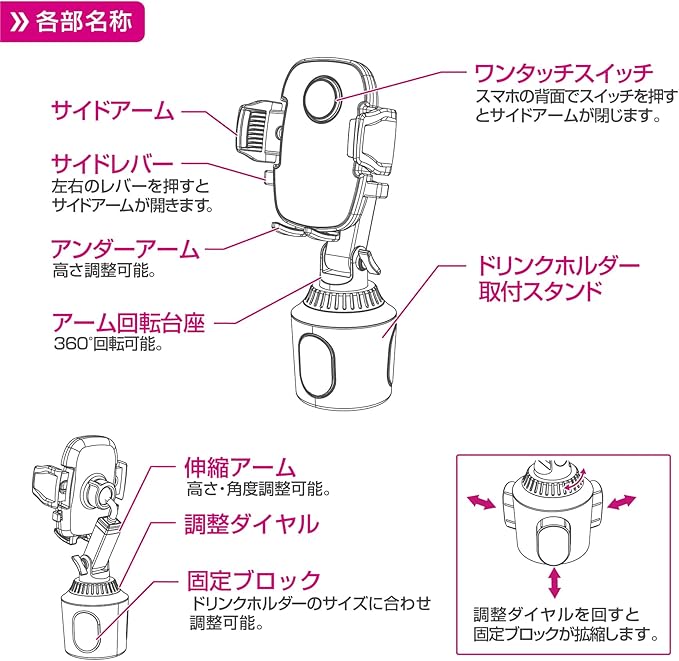 各部名称

サイドアーム

サイドレバー
左右のレバーを押すとサイドアームが開きます。

アンダーアーム
高さ調整可能。

アーム回転台座
360°回転可能。

ワンタッチスイッチ
スマホの背面でスイッチを押すとサイドアームが閉じます。

ドリンクホルダー取付スタンド

伸縮アーム
高さ・角度調整可能。

調整ダイヤル

固定ブロック
ドリンクホルダーのサイズに合わせ調整可能。

調整ダイヤルを回すと固定ブロックが拡縮します。