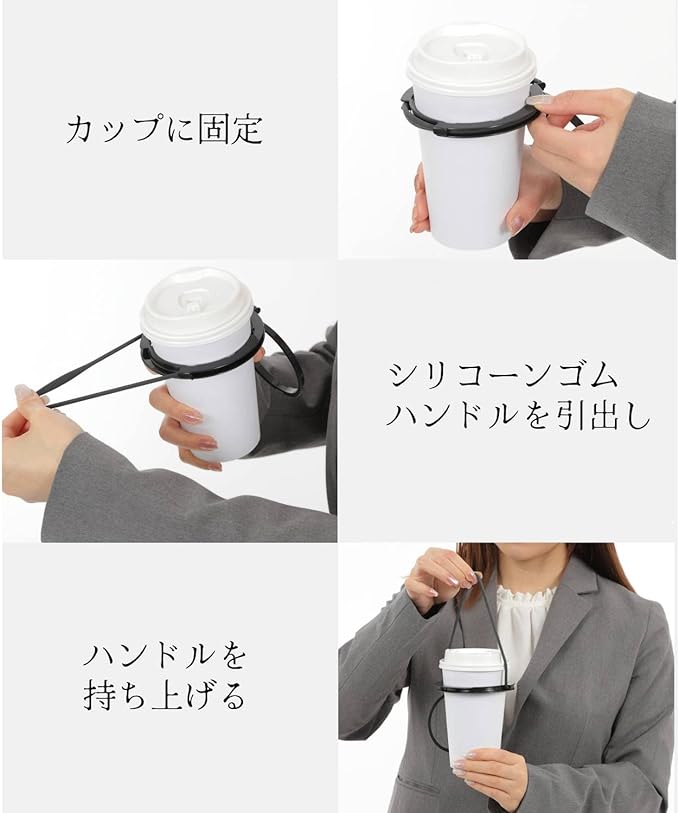 カップに固定

シリコーンゴム
ハンドルを引出し

ハンドルを
持ち上げる