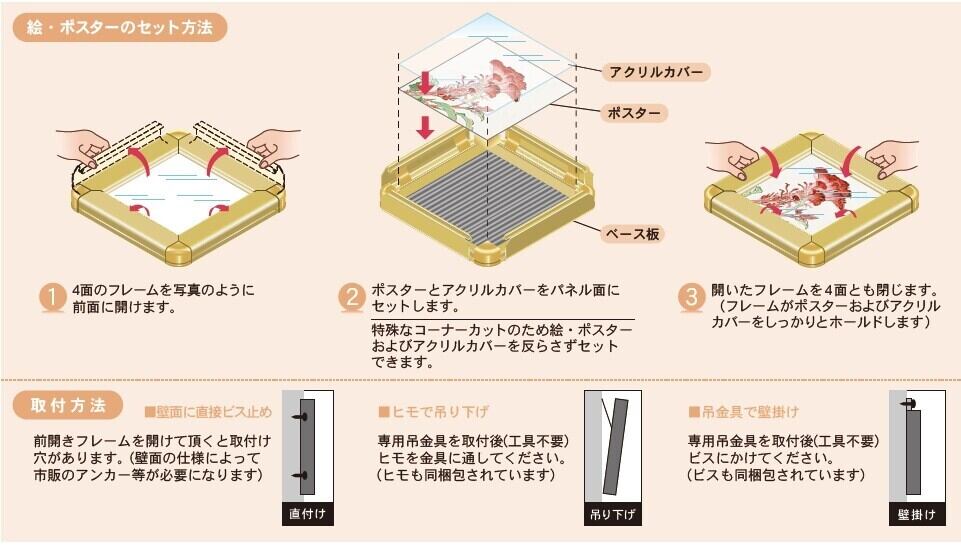 絵・ポスターのセット方法

アクリルカバー

ポスター

ベース板

1 4面のフレームを写真のように前面に開けます。

2 ポスターとアクリルカバーをパネル面にセットします。

特殊なコーナーカットのため絵・ポスターおよびアクリルカバーを反らさずセットできます。

3 開いたフレームを4面とも閉じます。（フレームがポスターおよびアクリルカバーをしっかりとホールドします）

取付方法

■壁面に直接ビス止め

前開きフレームを開けて頂くと取付け穴があります。(壁面の仕様によって市販のアンカー等が必要になります)

直付け

■ヒモで吊り下げ

専用吊金具を取付後(工具不要)ヒモを金具に通してください。(ヒモも同梱包されています)

吊り下げ

■吊金具で壁掛け

専用吊金具を取付後(工具不要)ビスにかけてください。(ビスも同梱包されています)

壁掛け